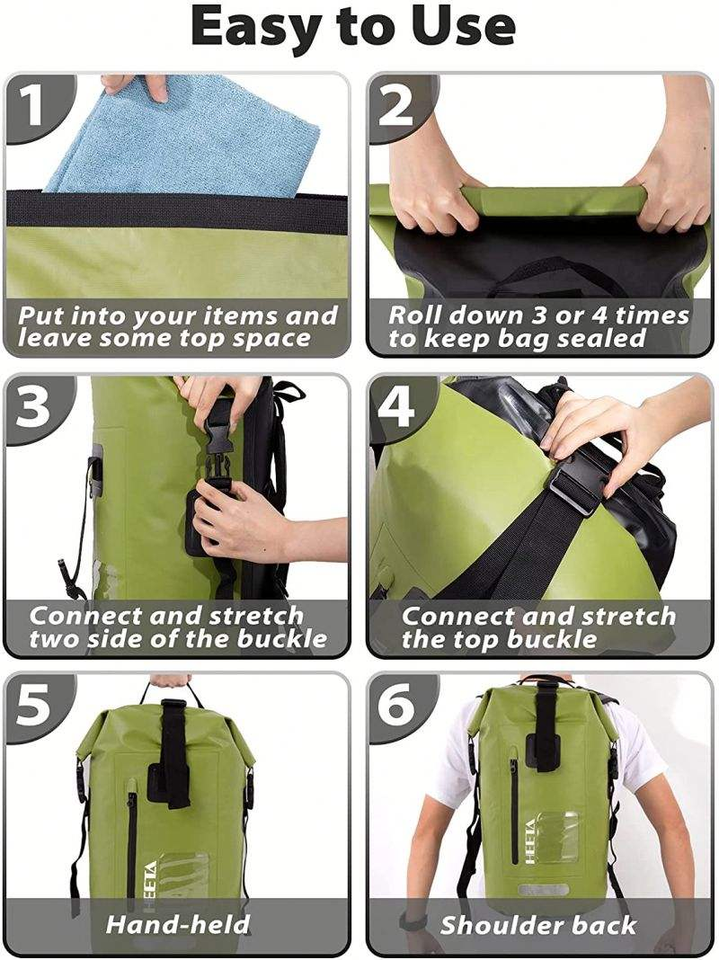 Easy to Use

1

Put into your items and leave some top space

2

Roll down 3 or 4 times to keep bag sealed

3

Connect and stretch two side of the buckle

4

Connect and stretch the top buckle

5

HEETA

Hand-held

6

HEETA

Shoulder back