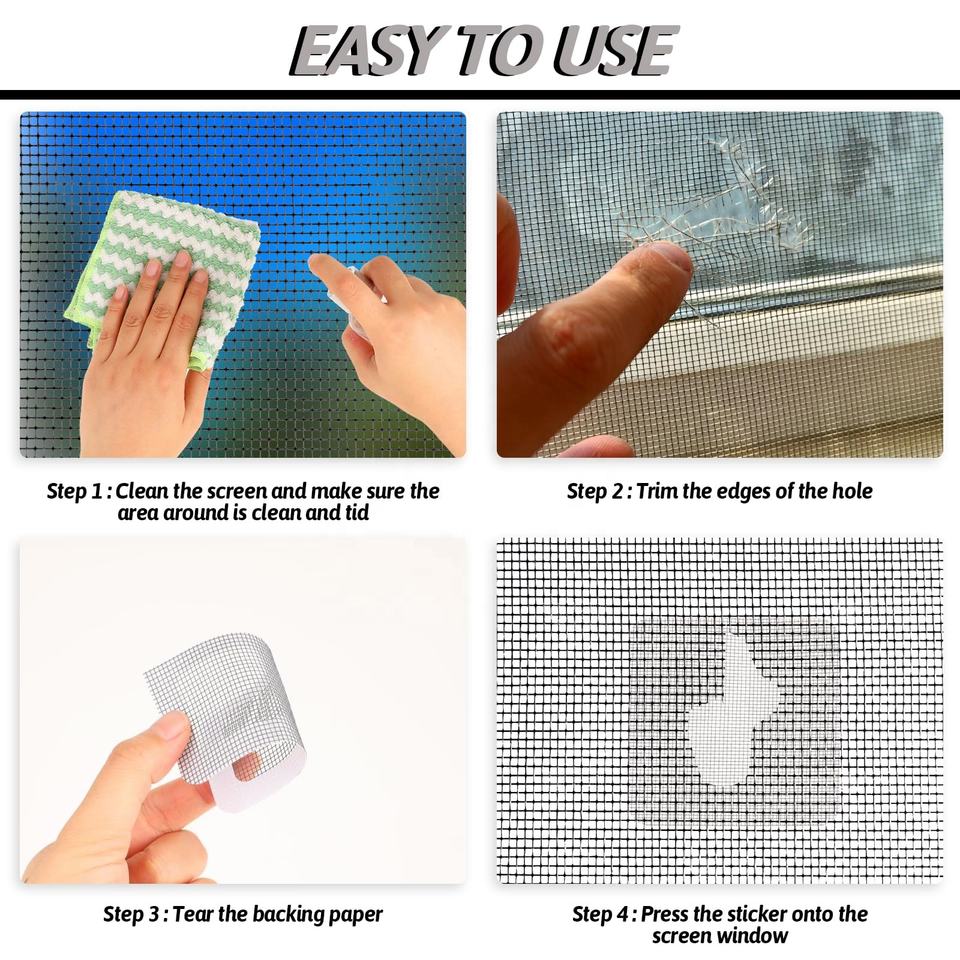 EASY TO USE

Step 1 : Clean the screen and make sure the area around is clean and tid

Step 2 : Trim the edges of the hole

Step 3 : Tear the backing paper

Step 4 : Press the sticker onto the screen window