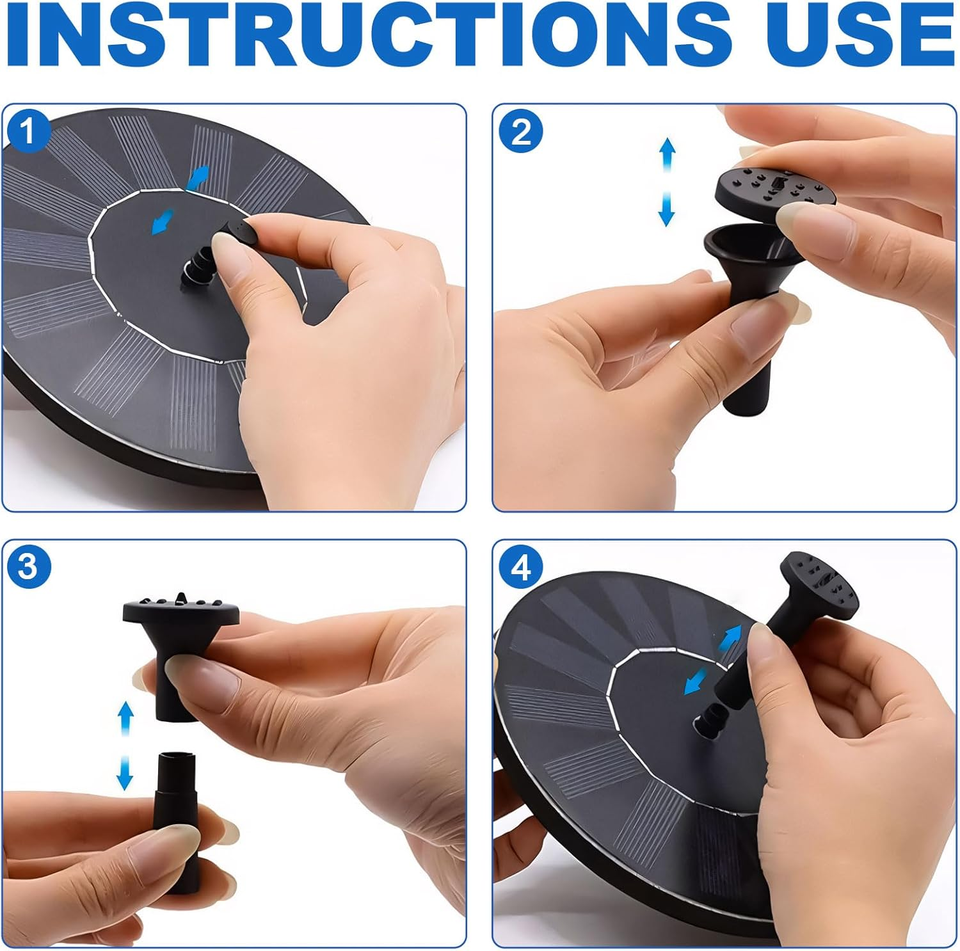 INSTRUCTIONS USE

1

2

3

4