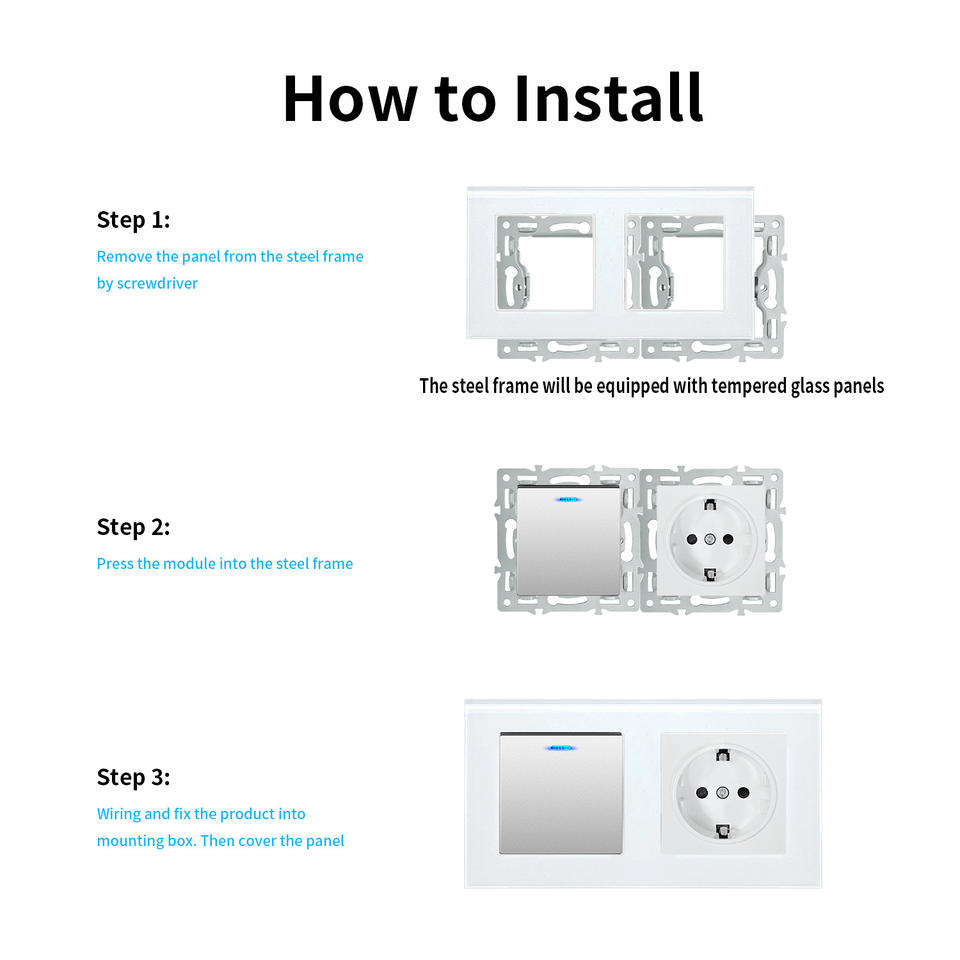 How to Install

Step 1:

Remove the panel from the steel frame by screwdriver

The steel frame will be equipped with tempered glass panels

Step 2:

Press the module into the steel frame

Step 3:

Wiring and fix the product into mounting box. Then cover the panel