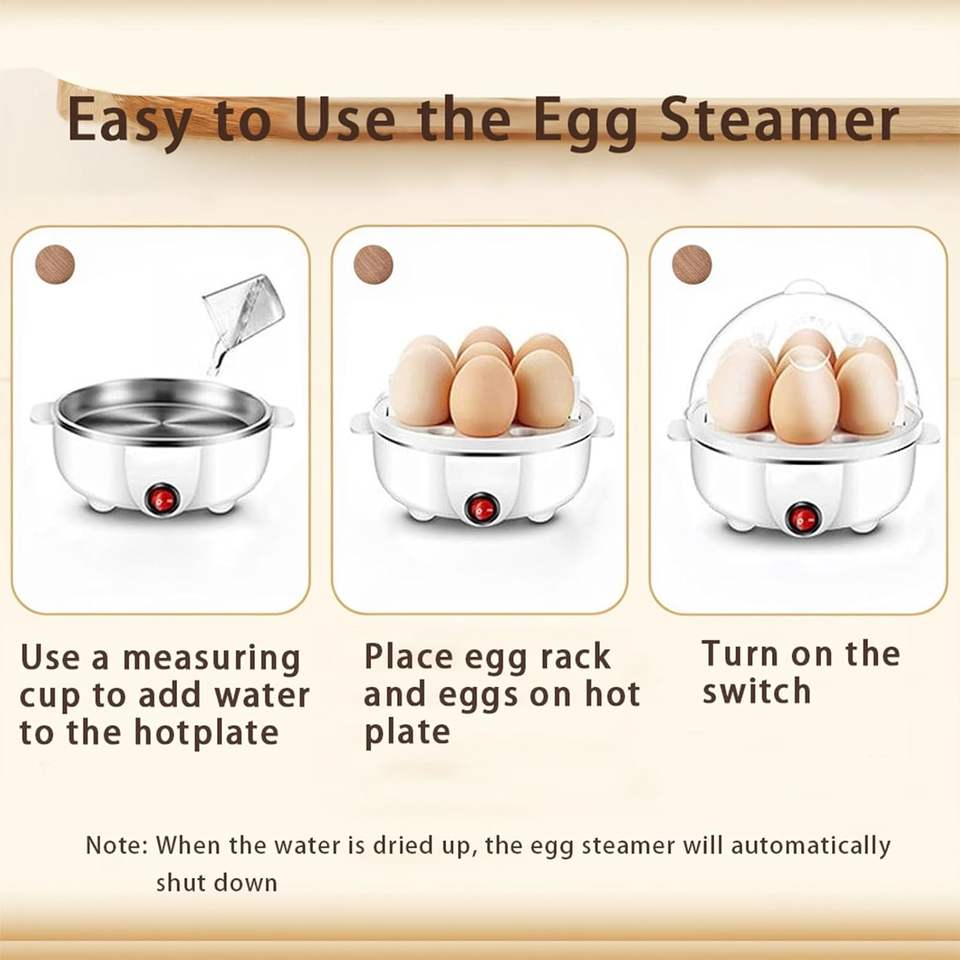 Easy to Use the Egg Steamer

Use a measuring cup to add water to the hotplate

Place egg rack and eggs on hot plate

Turn on the switch

Note: When the water is dried up, the egg steamer will automatically shut down