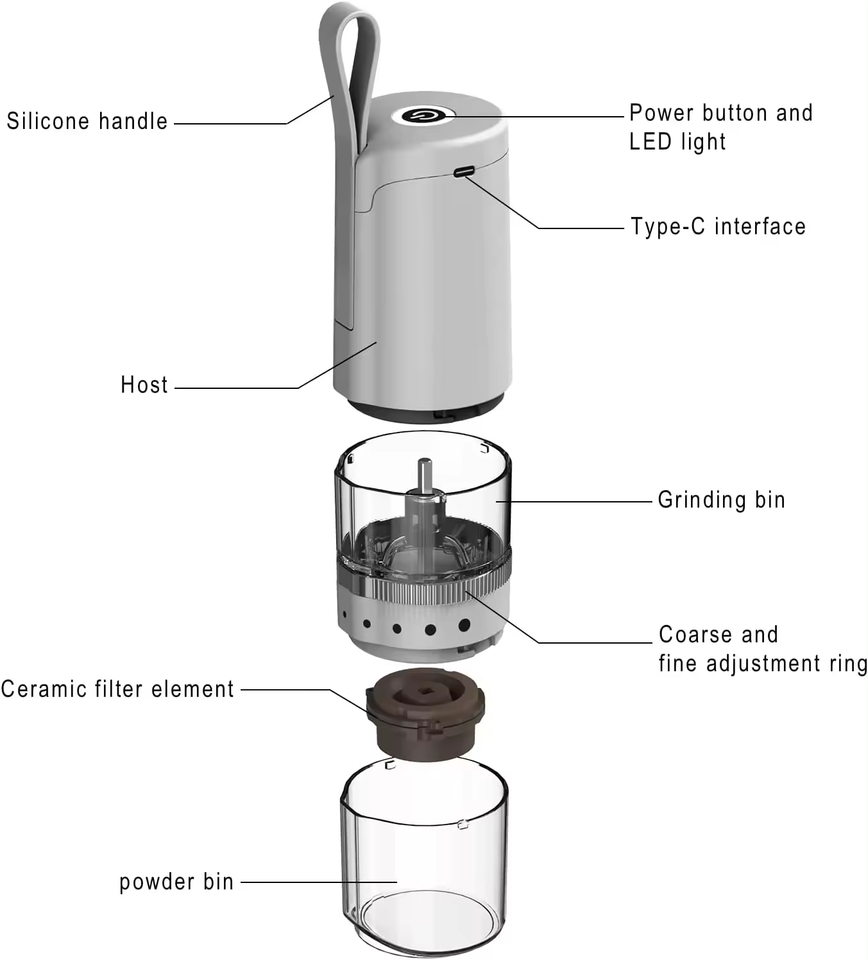 Silicone handle

Power button and LED light

Type-C interface

Host

Grinding bin

Coarse and fine adjustment ring

Ceramic filter element

powder bin