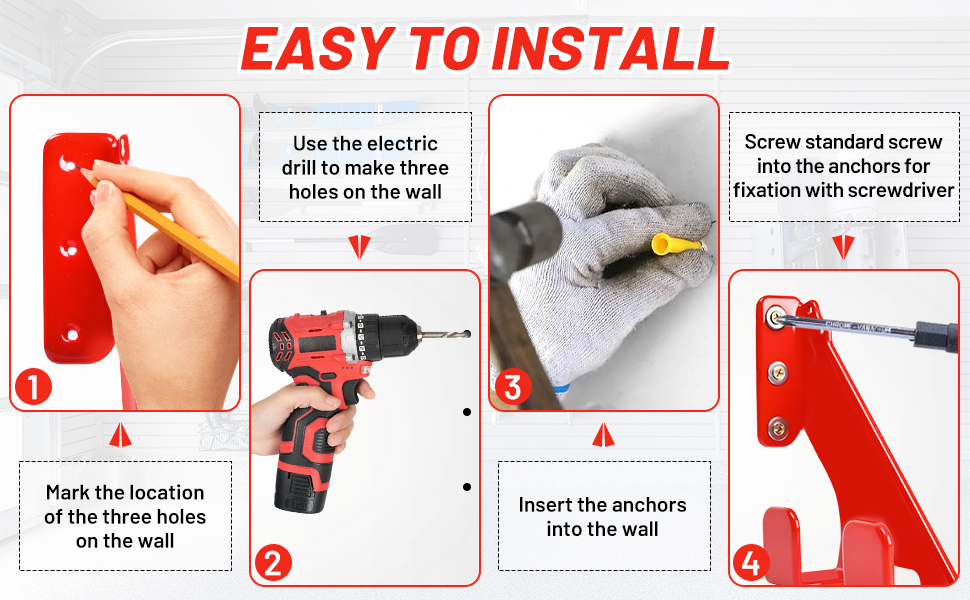 EASY TO INSTALL

1

Mark the location of the three holes on the wall

Use the electric drill to make three holes on the wall

2

3

Insert the anchors into the wall

Screw standard screw into the anchors for fixation with screwdriver

4