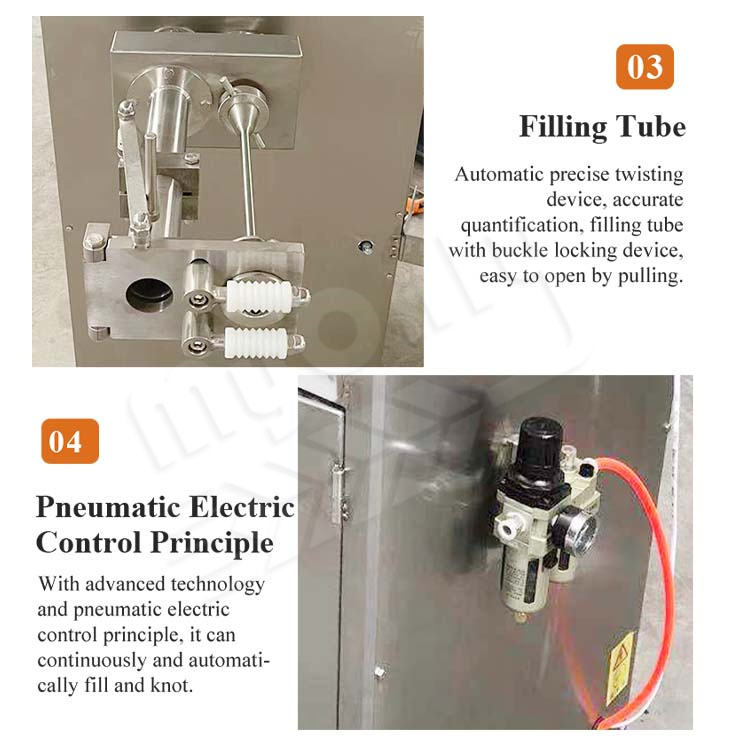 03

Filling Tube

Automatic precise twisting device, accurate quantification, filling tube with buckle locking device, easy to open by pulling.

04

Pneumatic Electric Control Principle

With advanced technology and pneumatic electric control principle, it can continuously and automatically fill and knot.