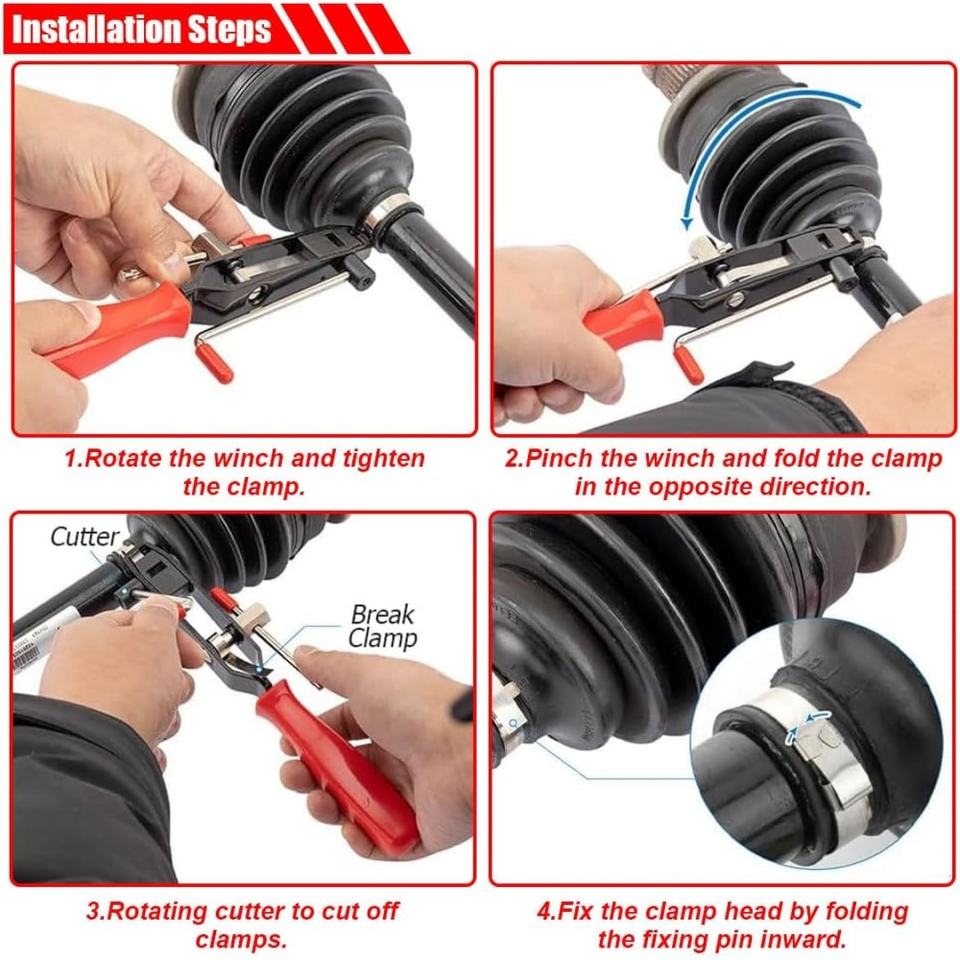 Installation Steps

1.Rotate the winch and tighten the clamp.

2.Pinch the winch and fold the clamp in the opposite direction.

Cutter

Break Clamp

3.Rotating cutter to cut off clamps.

4.Fix the clamp head by folding the fixing pin inward.