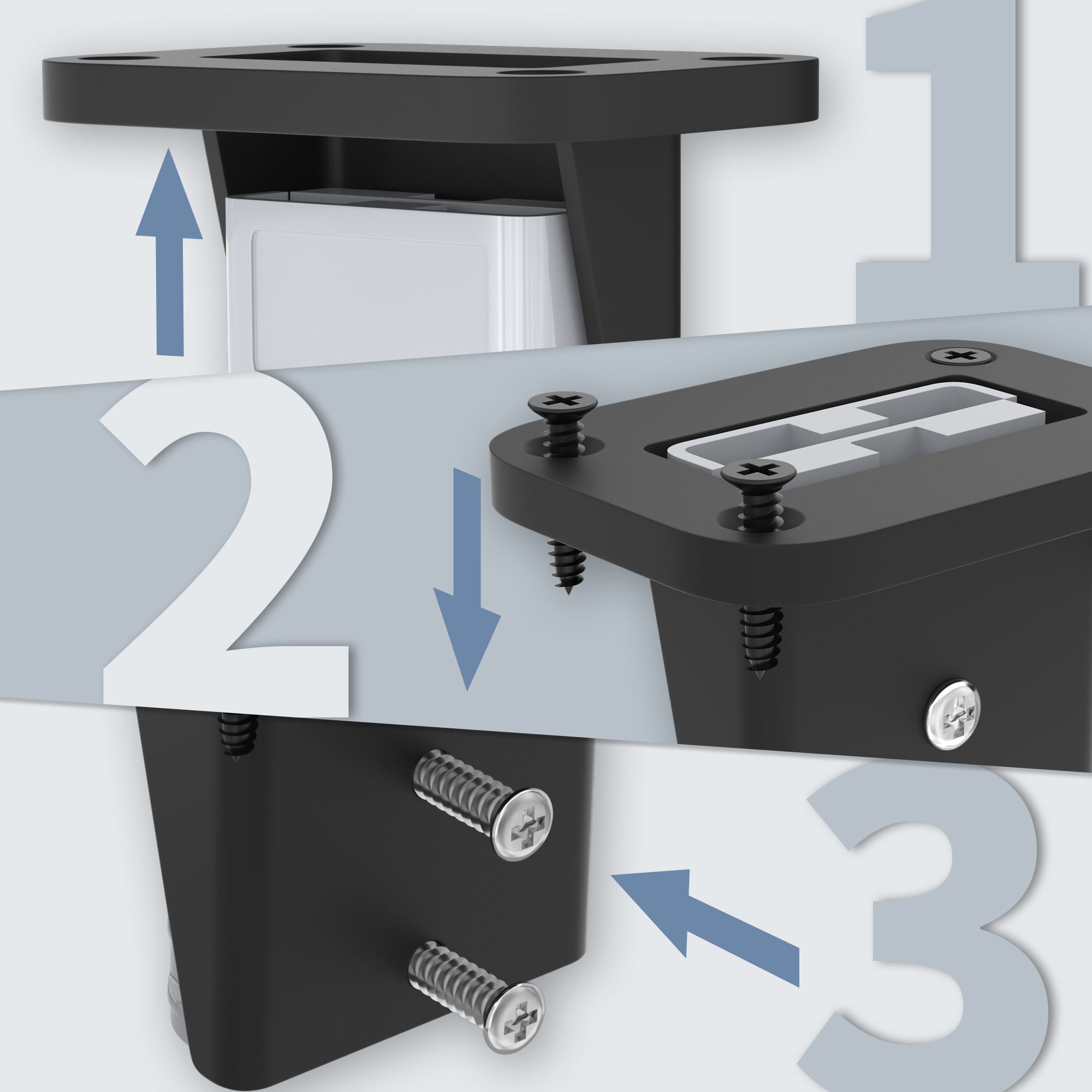 1

2

3