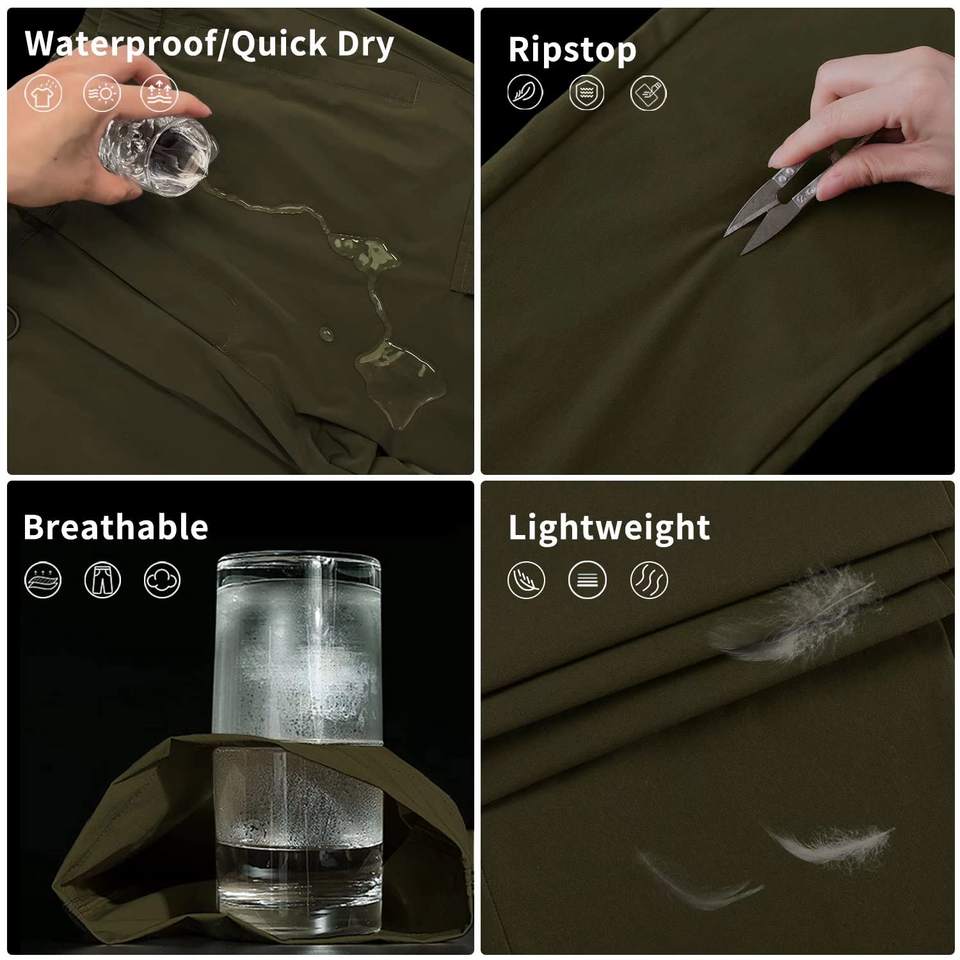 Waterproof/Quick Dry

Ripstop

Breathable

Lightweight