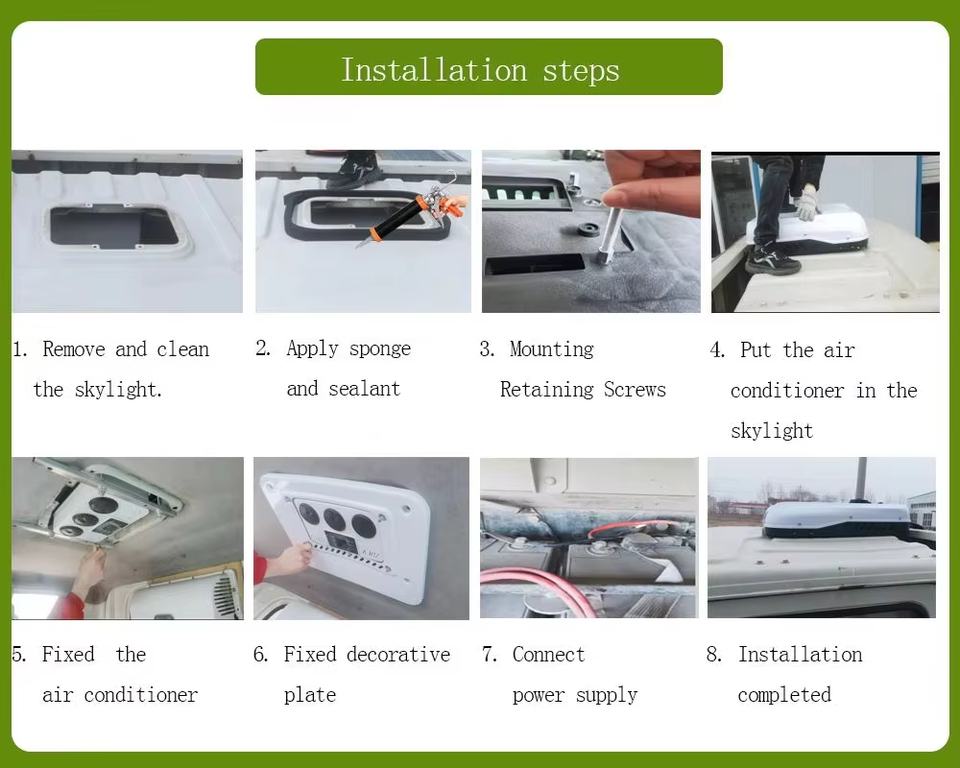 Installation steps

1. Remove and clean the skylight.

2. Apply sponge and sealant

3. Mounting Retaining Screws

4. Put the air conditioner in the skylight

5. Fixed the air conditioner

6. Fixed decorative plate

7. Connect power supply

8. Installation completed