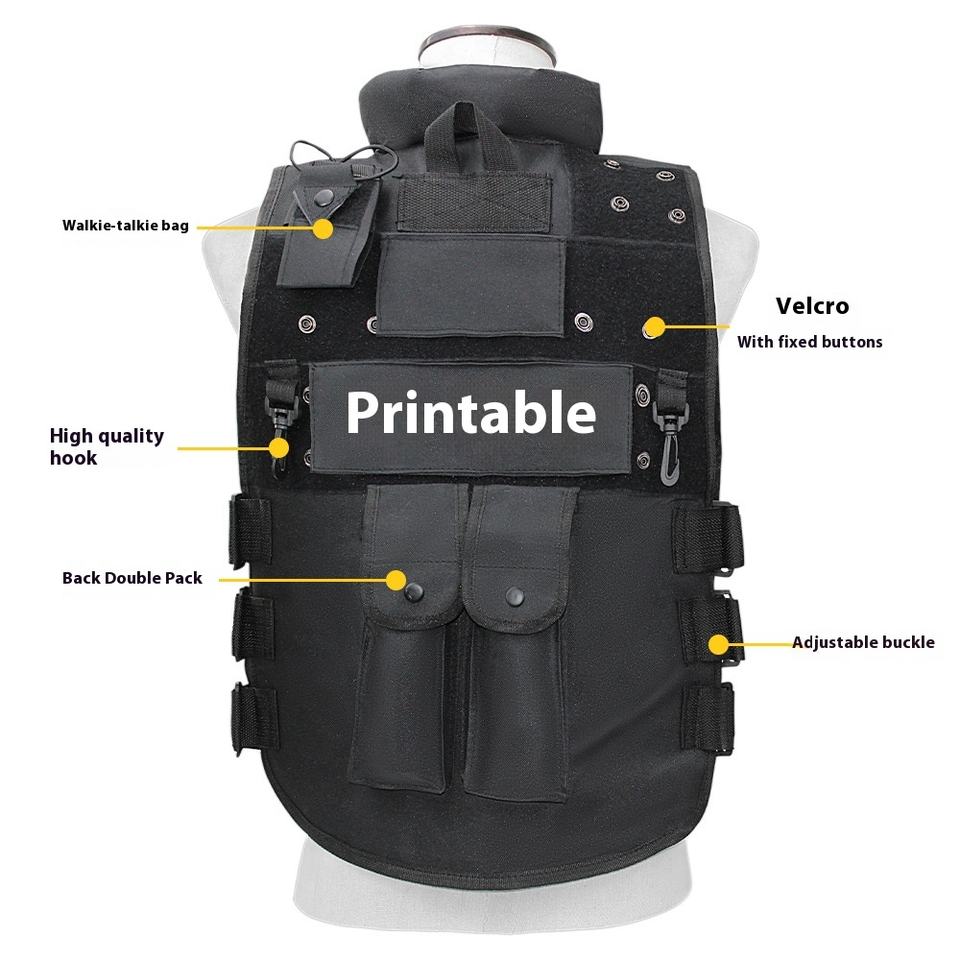 Walkie-talkie bag

Velcro
With fixed buttons

Printable

High quality hook

Back Double Pack

Adjustable buckle