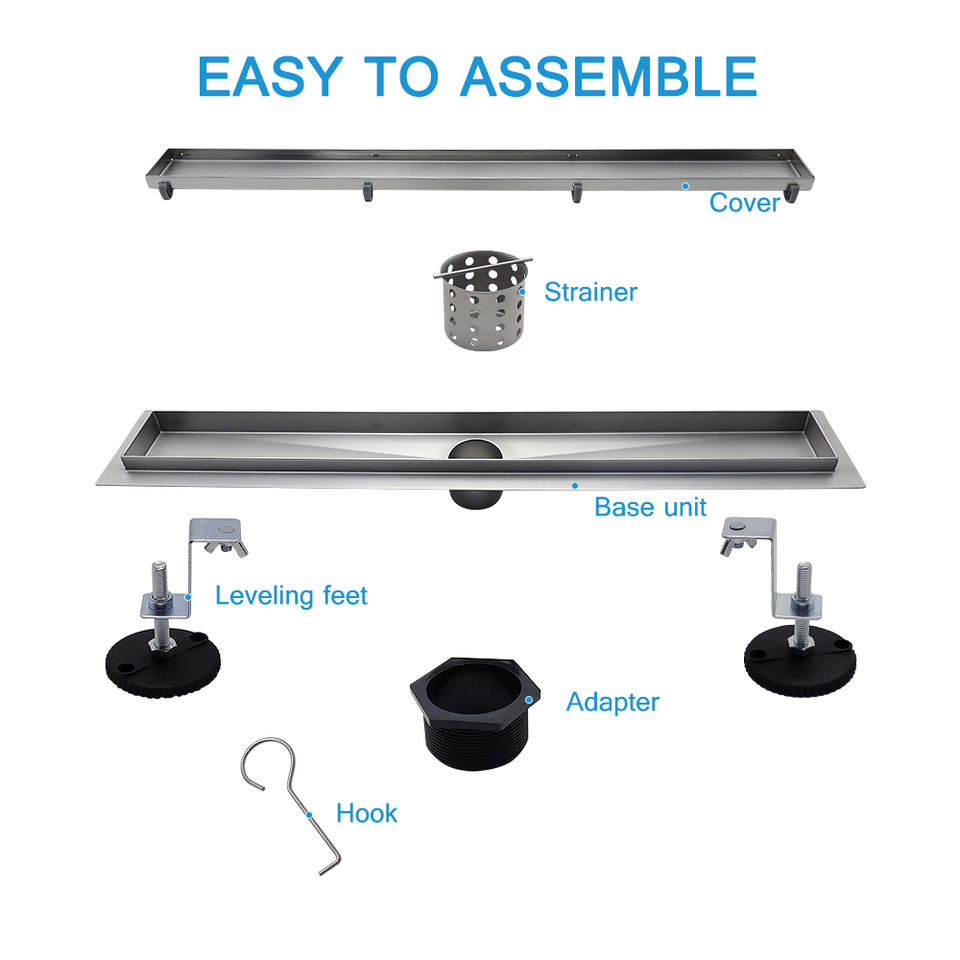 EASY TO ASSEMBLE

Cover

Strainer

Base unit

Leveling feet

Adapter

Hook