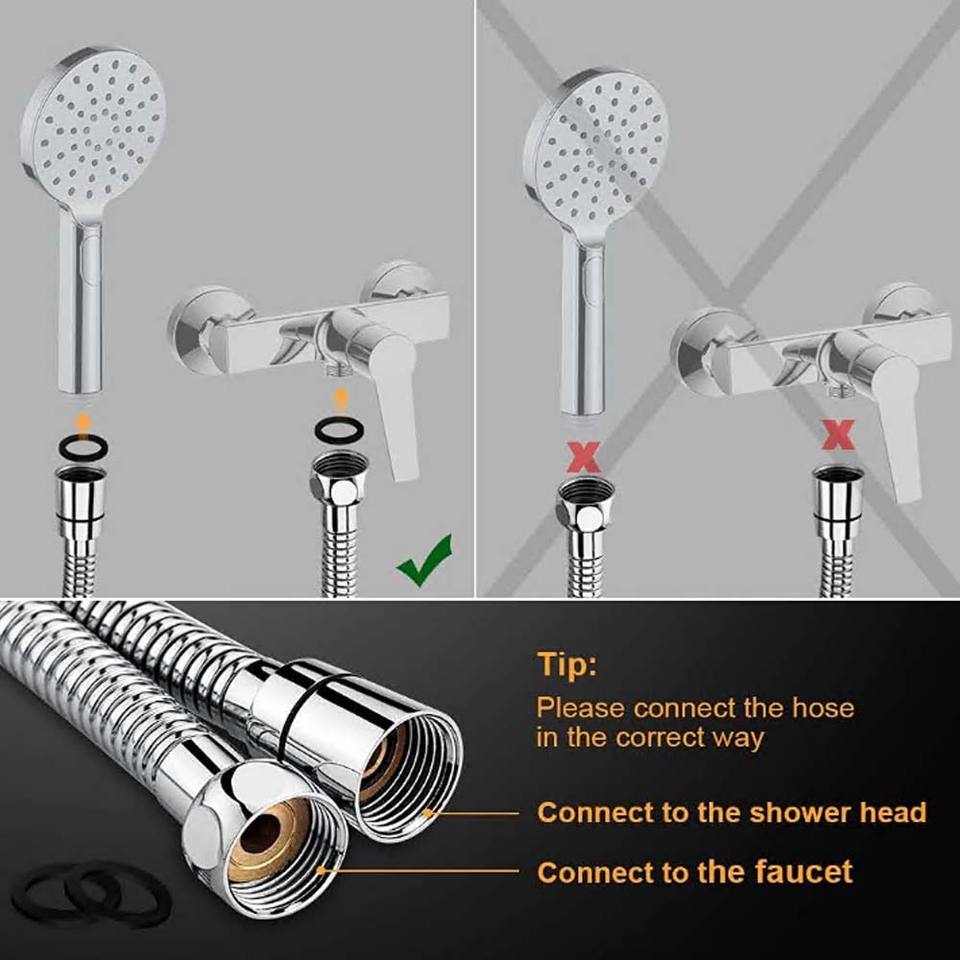 Tip:
Please connect the hose in the correct way

Connect to the shower head

Connect to the faucet