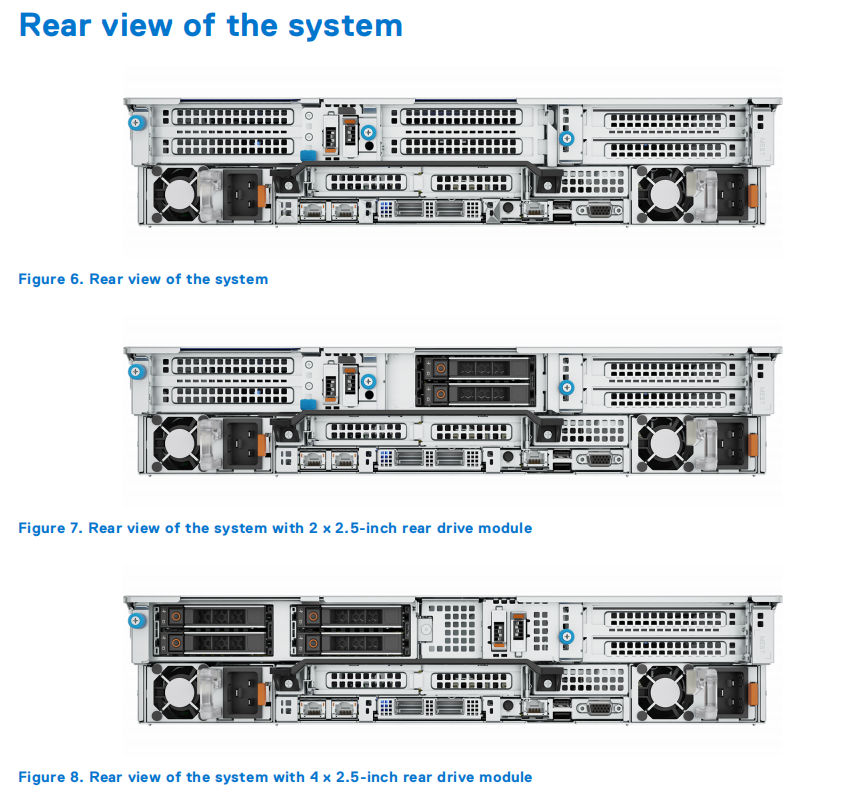 Rear view of the system

Figure 6. Rear view of the system

Figure 7. Rear view of the system with 2 x 2.5-inch rear drive module

Figure 8. Rear view of the system with 4 x 2.5-inch rear drive module