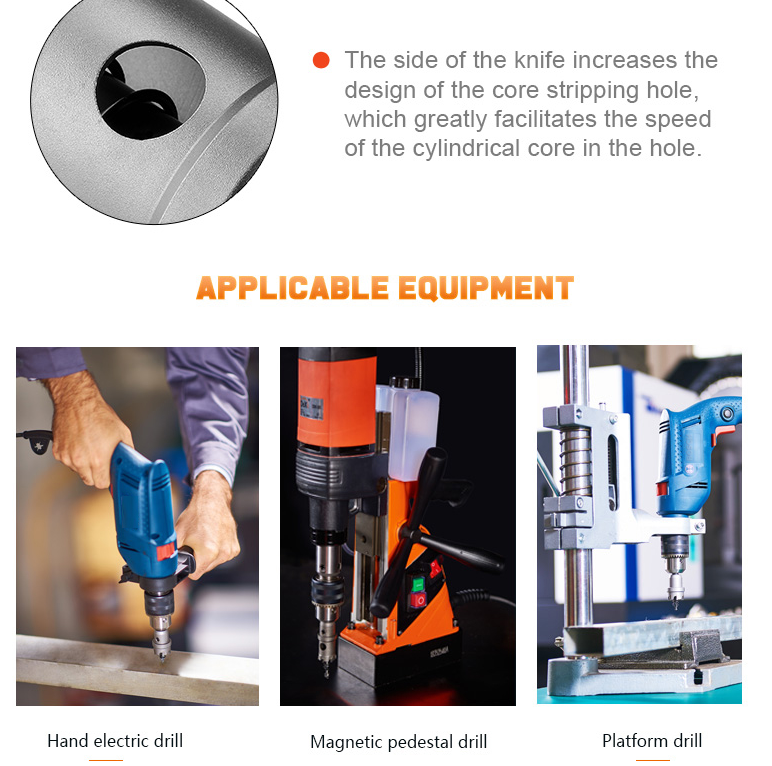 The side of the knife increases the design of the core stripping hole, which greatly facilitates the speed of the cylindrical core in the hole.

APPLICABLE EQUIPMENT

Hand electric drill

Magnetic pedestal drill

Platform drill