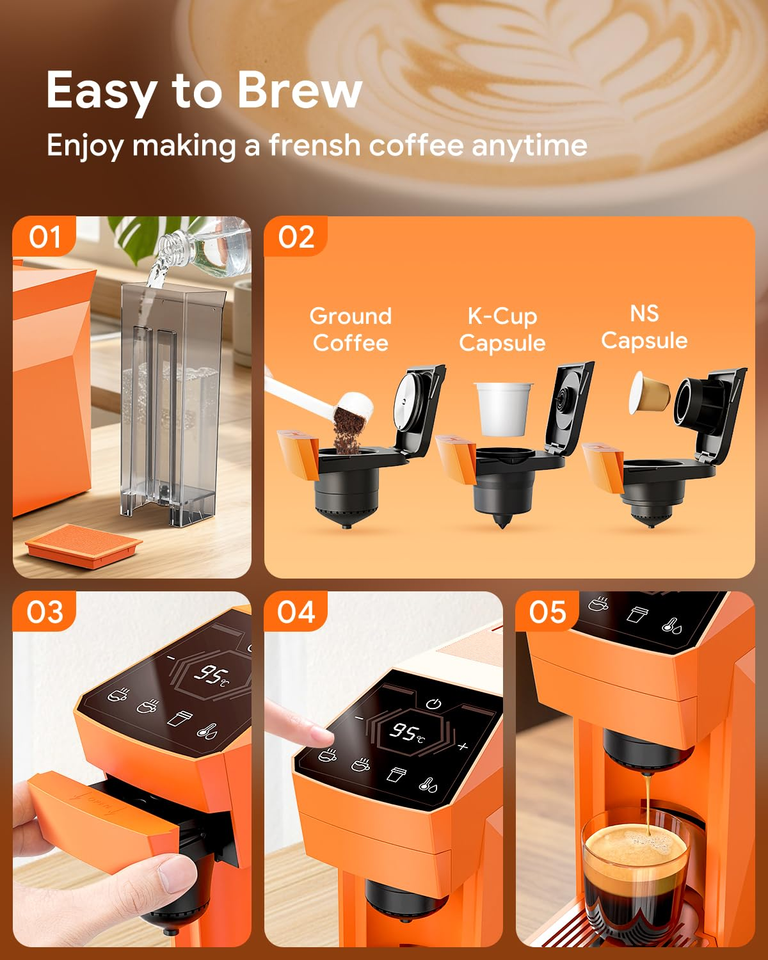 Easy to Brew

Enjoy making a frensh coffee anytime

01

02

Ground Coffee

K-Cup Capsule

NS Capsule

03

95℃

04

95℃

05