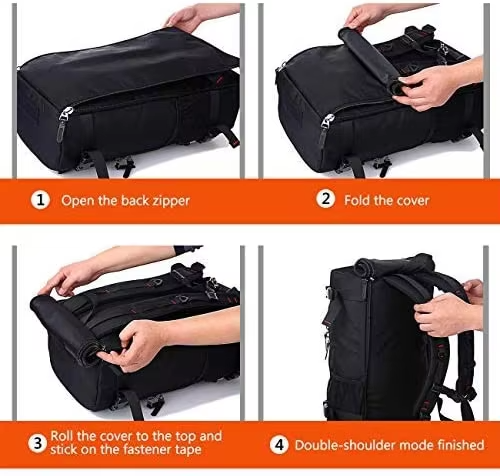 1 Open the back zipper

2 Fold the cover

3 Roll the cover to the top and stick on the fastener tape

4 Double-shoulder mode finished