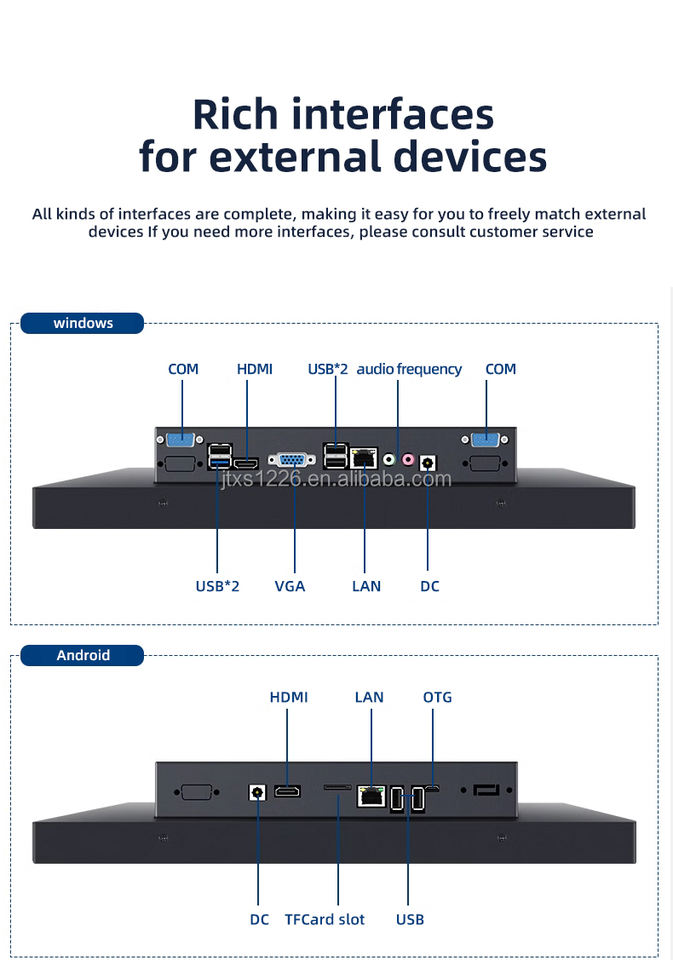 Rich interfaces
for external devices

All kinds of interfaces are complete, making it easy for you to freely match external devices If you need more interfaces, please consult customer service

windows

COM HDMI USB*2 audio frequency COM

jtxs1226.en.alibaba.com

USB*2 VGA LAN DC

Android

HDMI LAN OTG

DC TFCard slot USB