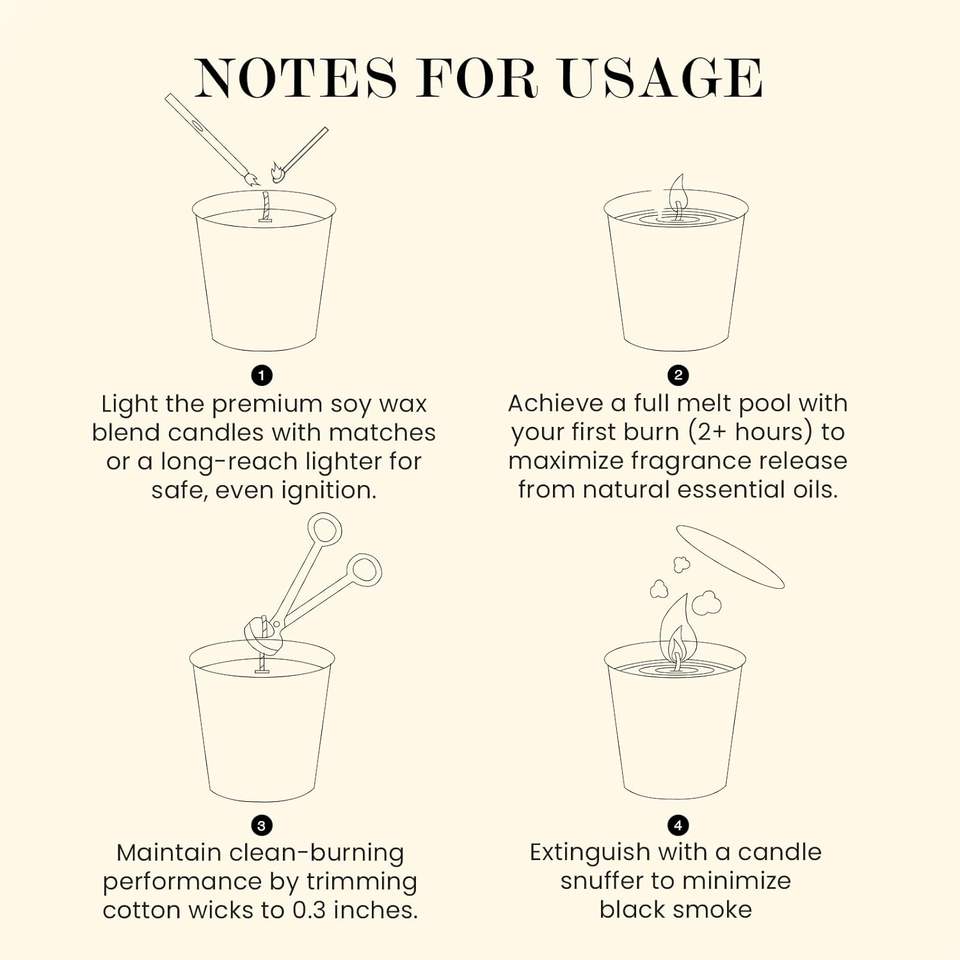 NOTES FOR USAGE

1
Light the premium soy wax blend candles with matches or a long-reach lighter for safe, even ignition.

2
Achieve a full melt pool with your first burn (2+ hours) to maximize fragrance release from natural essential oils.

3
Maintain clean-burning performance by trimming cotton wicks to 0.3 inches.

4
Extinguish with a candle snuffer to minimize black smoke