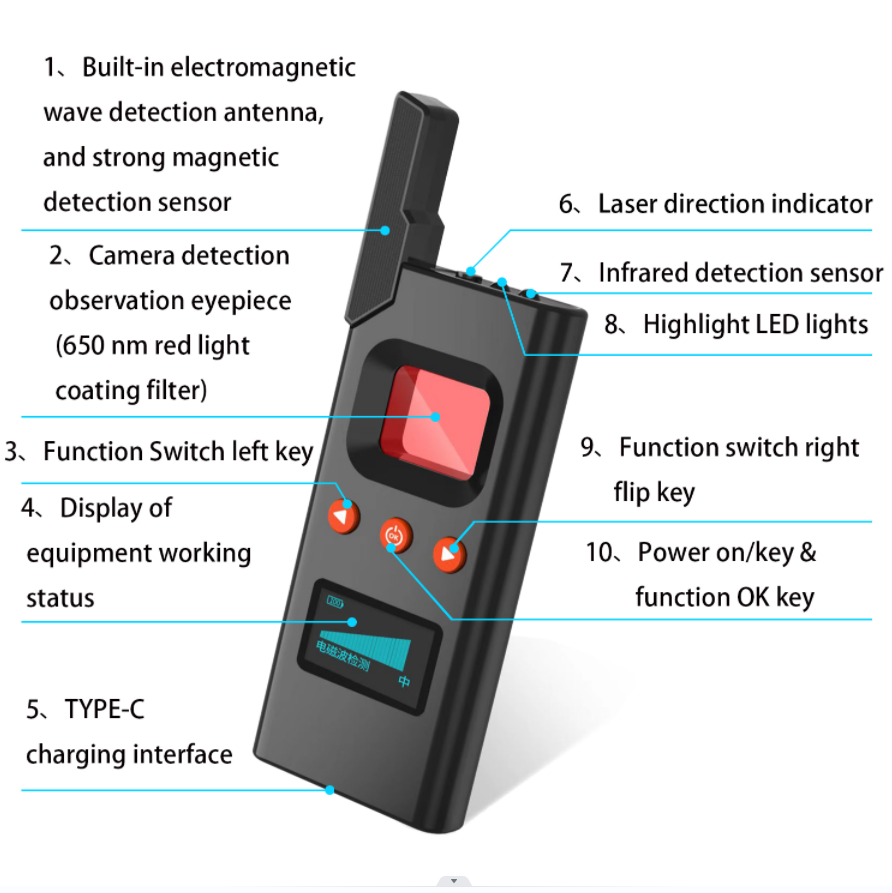 1、Built-in electromagnetic wave detection antenna, and strong magnetic detection sensor

2、Camera detection observation eyepiece (650 nm red light coating filter)

3、Function Switch left key

4、Display of equipment working status

5、TYPE-C charging interface

6、Laser direction indicator

7、Infrared detection sensor

8、Highlight LED lights

9、Function switch right flip key

10、Power on/key & function OK key

100

电磁波检测

中