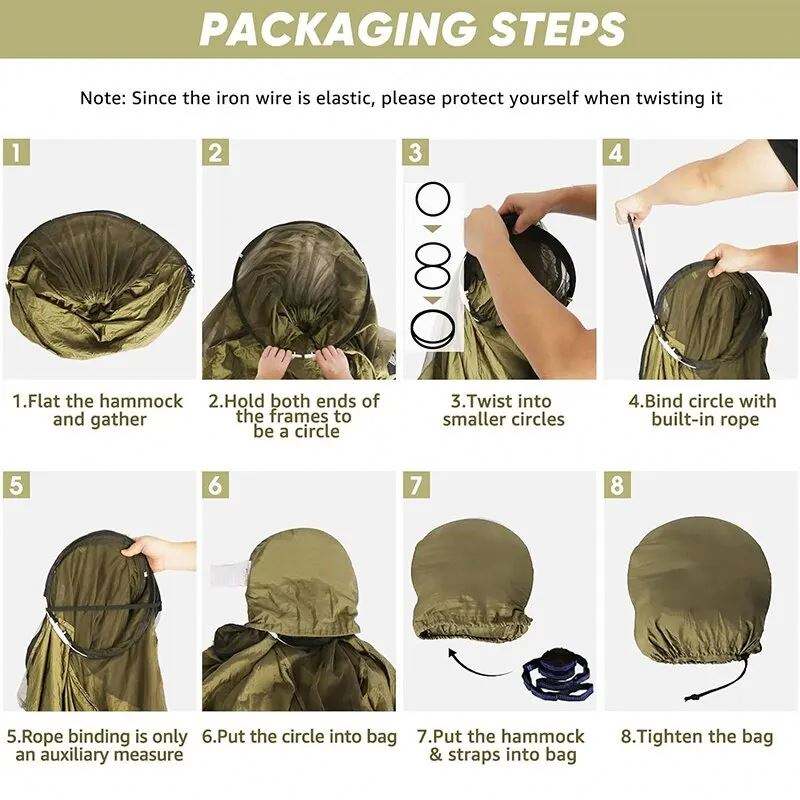 PACKAGING STEPS

Note: Since the iron wire is elastic, please protect yourself when twisting it

1

2

3

4

1.Flat the hammock and gather

2.Hold both ends of the frames to be a circle

3.Twist into smaller circles

4.Bind circle with built-in rope

5

6

7

8

5.Rope binding is only an auxiliary measure

6.Put the circle into bag

7.Put the hammock & straps into bag

8.Tighten the bag