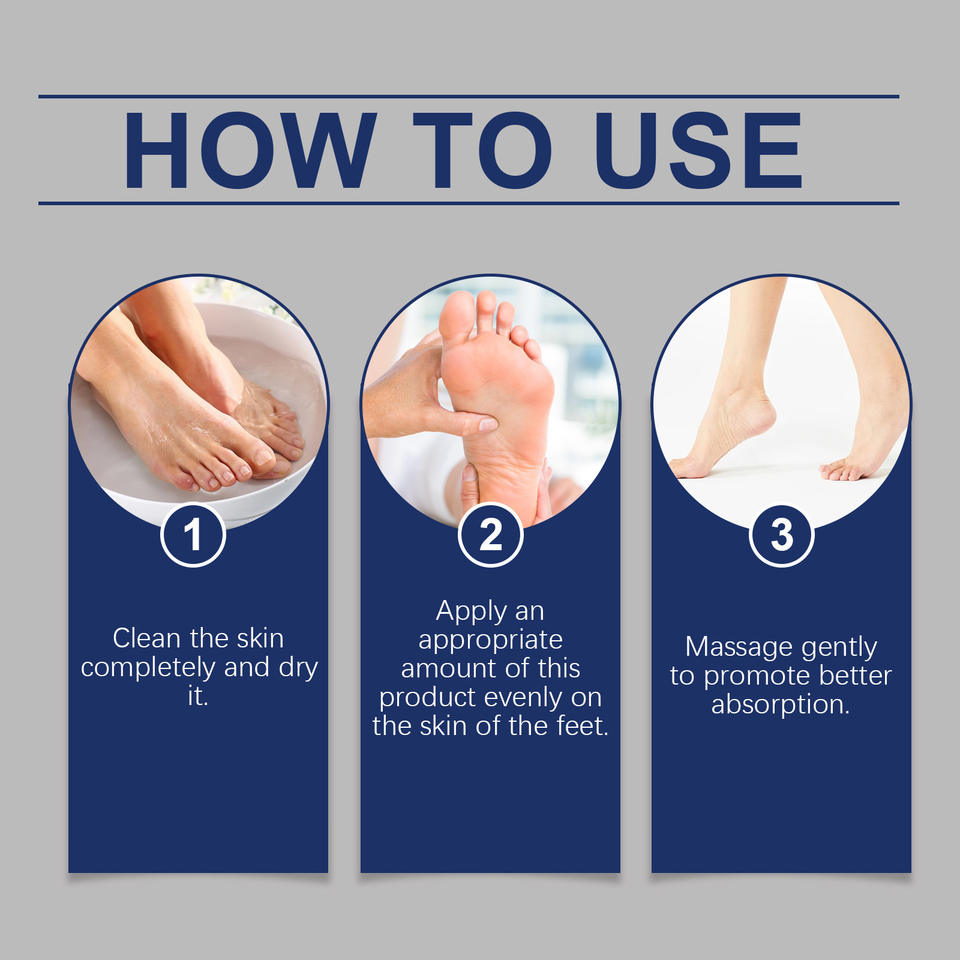 HOW TO USE

1

Clean the skin completely and dry it.

2

Apply an appropriate amount of this product evenly on the skin of the feet.

3

Massage gently to promote better absorption.