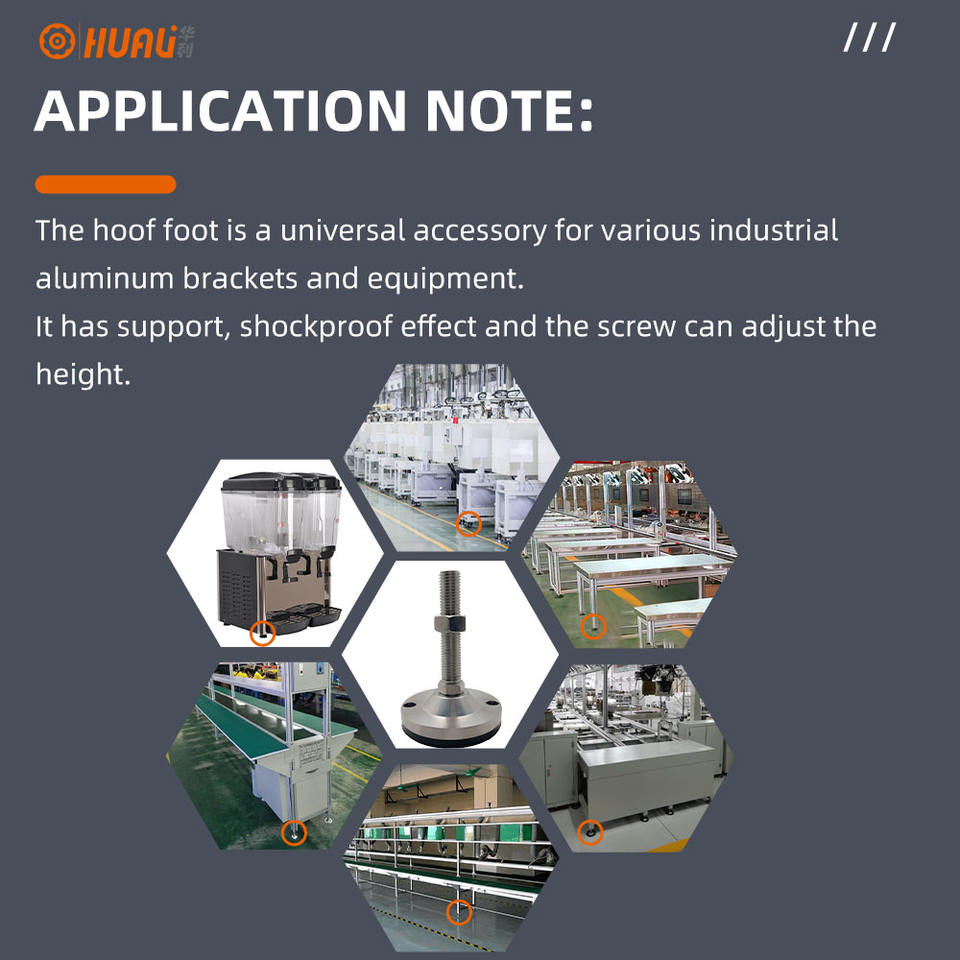 HUALI 华利

///

APPLICATION NOTE:

The hoof foot is a universal accessory for various industrial aluminum brackets and equipment.
It has support, shockproof effect and the screw can adjust the height.