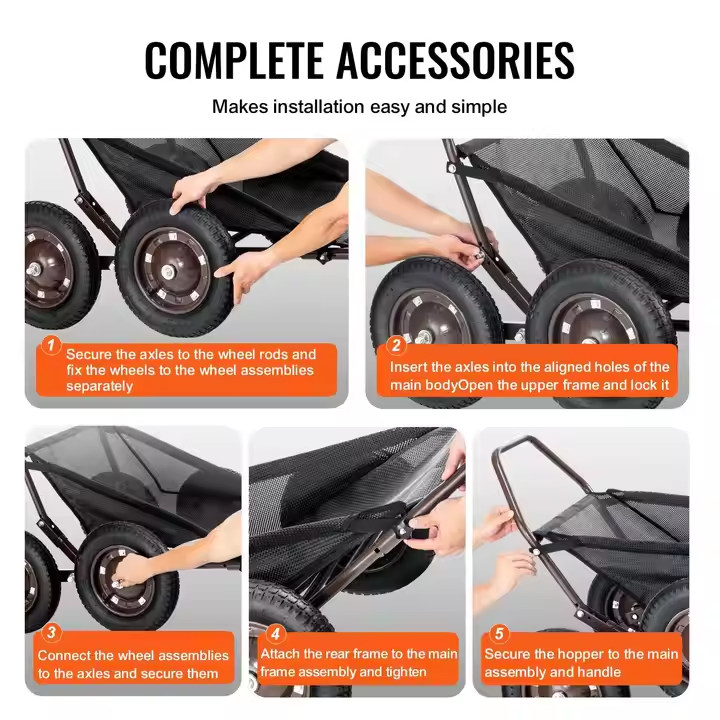 COMPLETE ACCESSORIES

Makes installation easy and simple

1 Secure the axles to the wheel rods and fix the wheels to the wheel assemblies separately

2 Insert the axles into the aligned holes of the main bodyOpen the upper frame and lock it

3 Connect the wheel assemblies to the axles and secure them

4 Attach the rear frame to the main frame assembly and tighten

5 Secure the hopper to the main assembly and handle