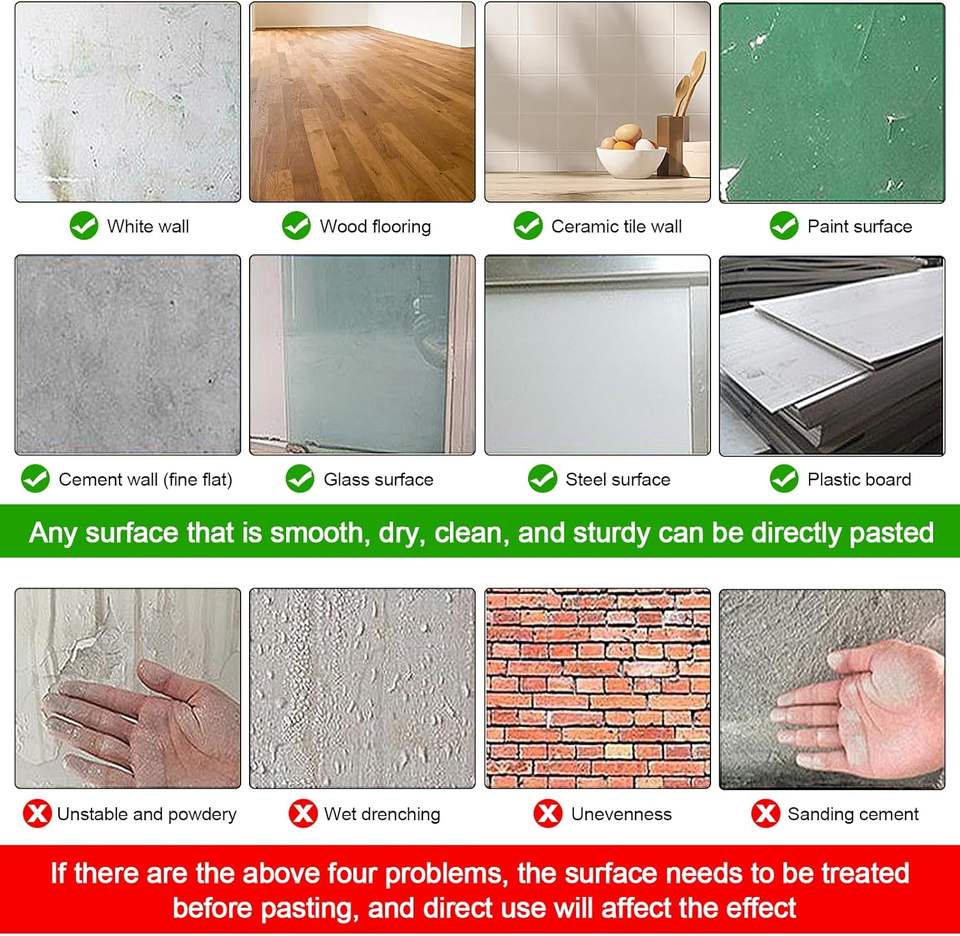 White wall

Wood flooring

Ceramic tile wall

Paint surface

Cement wall (fine flat)

Glass surface

Steel surface

Plastic board

Any surface that is smooth, dry, clean, and sturdy can be directly pasted

Unstable and powdery

Wet drenching

Unevenness

Sanding cement

If there are the above four problems, the surface needs to be treated before pasting, and direct use will affect the effect