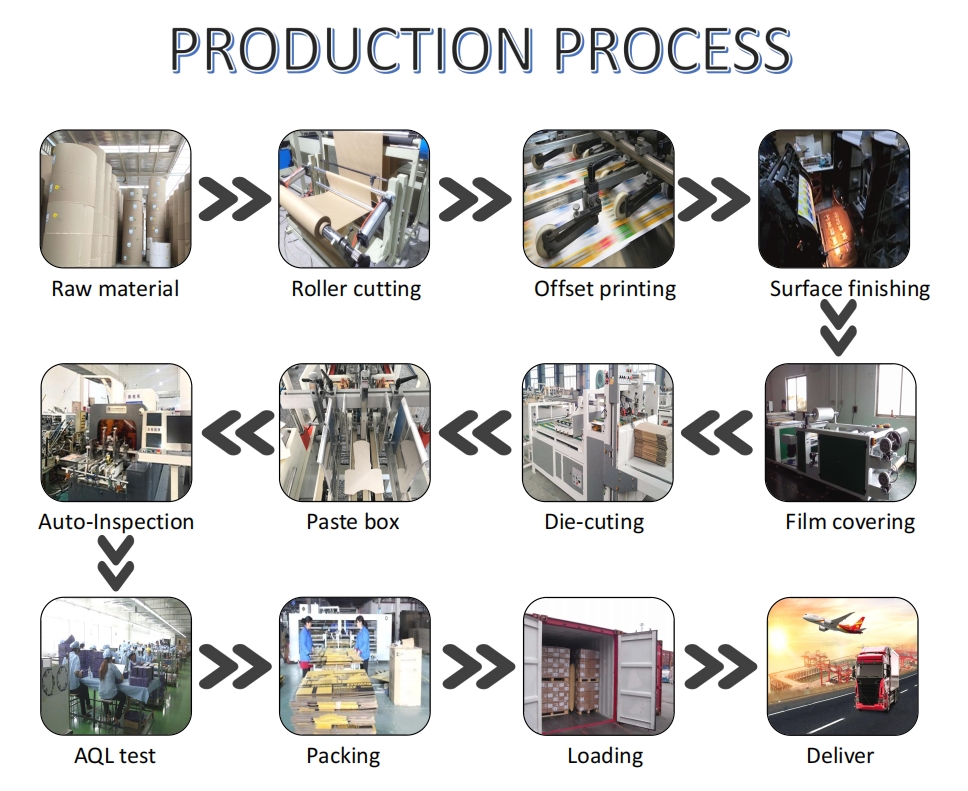 PRODUCTION PROCESS

Raw material

Roller cutting

Offset printing

Surface finishing

Film covering

Die-cuting

Paste box

Auto-Inspection

AQL test

Packing

Loading

Deliver