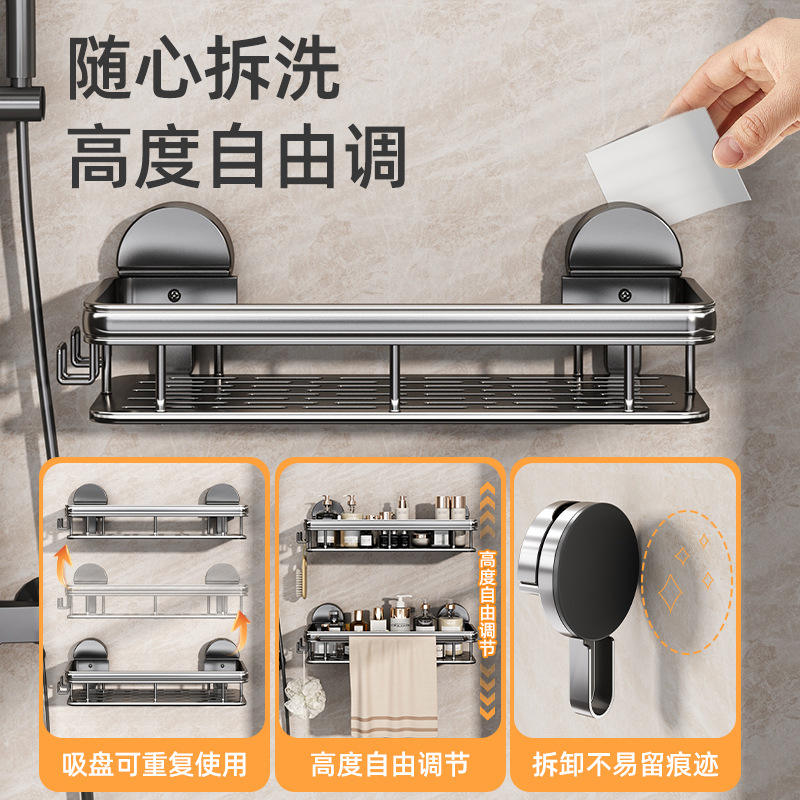 随心拆洗
高度自由调

高度自由调节

吸盘可重复使用

高度自由调节

拆卸不易留痕迹