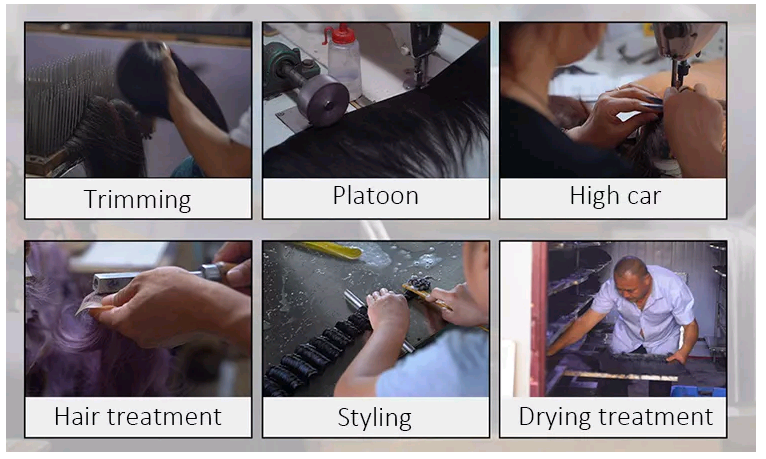 Trimming

Platoon

High car

Hair treatment

Styling

Drying treatment