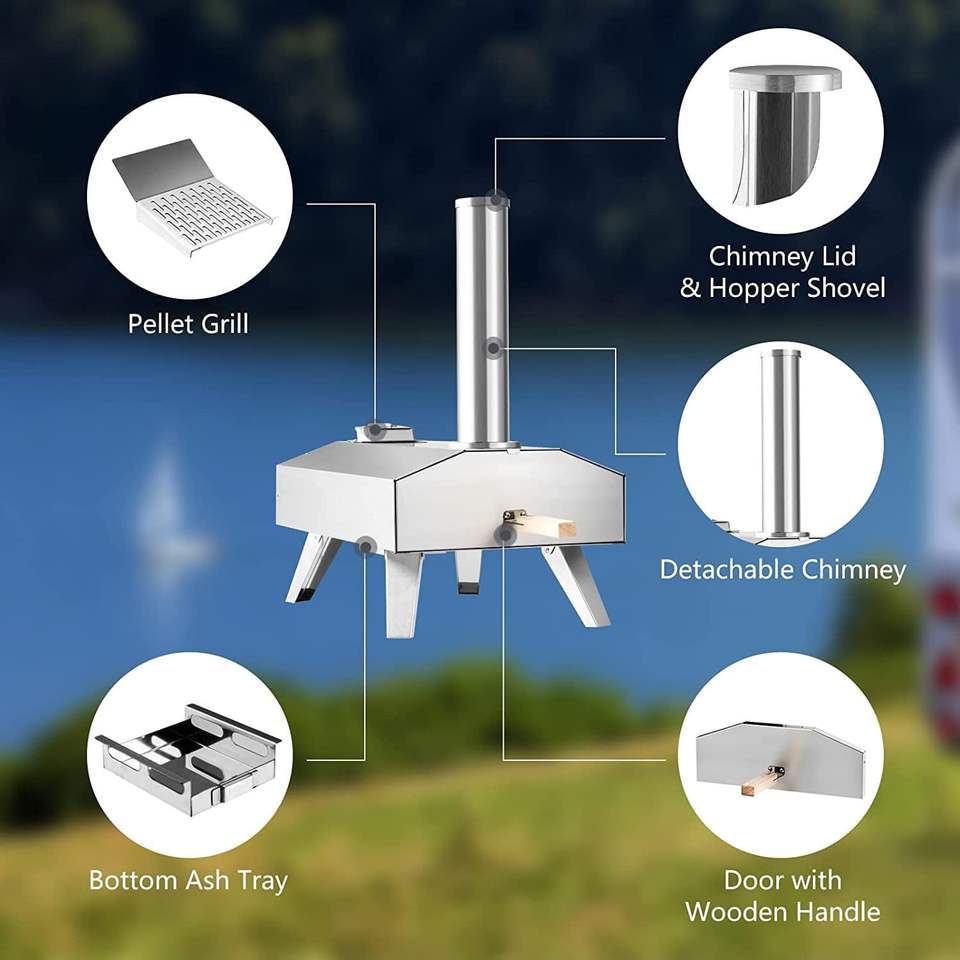 Pellet Grill

Chimney Lid
& Hopper Shovel

Detachable Chimney

Bottom Ash Tray

Door with
Wooden Handle