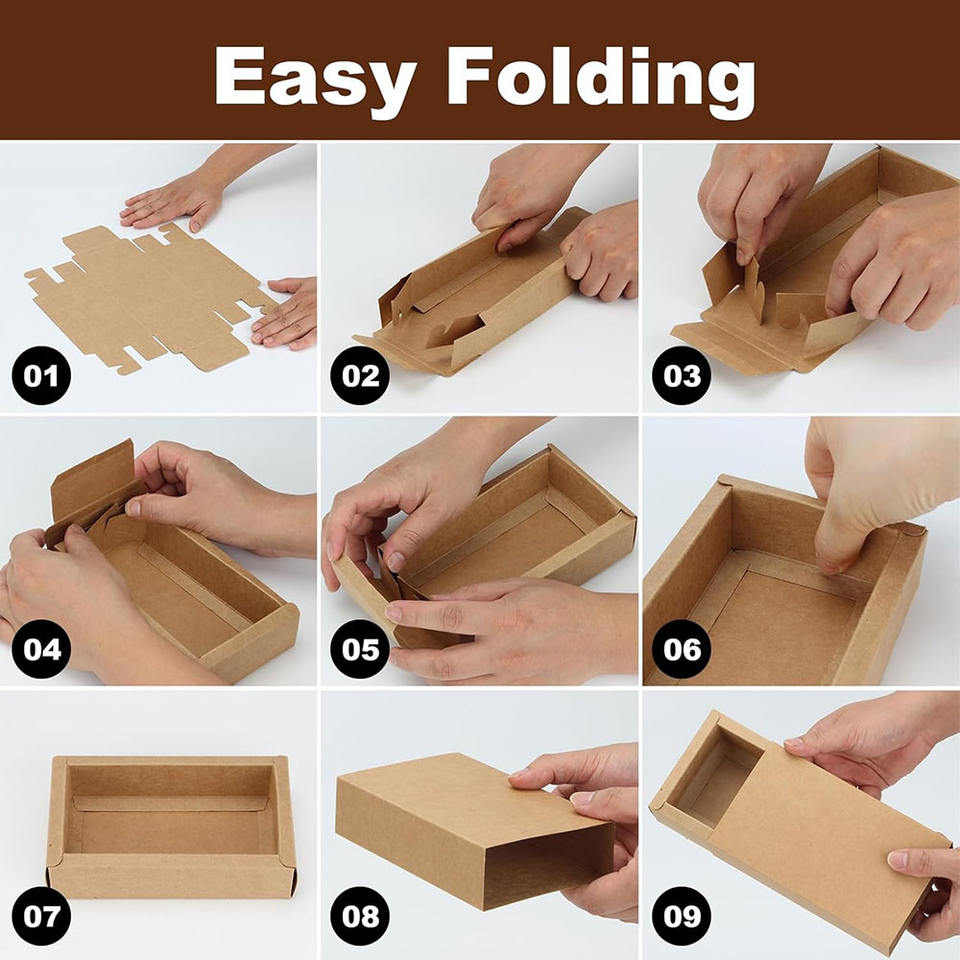 Easy Folding

01

02

03

04

05

06

07

08

09