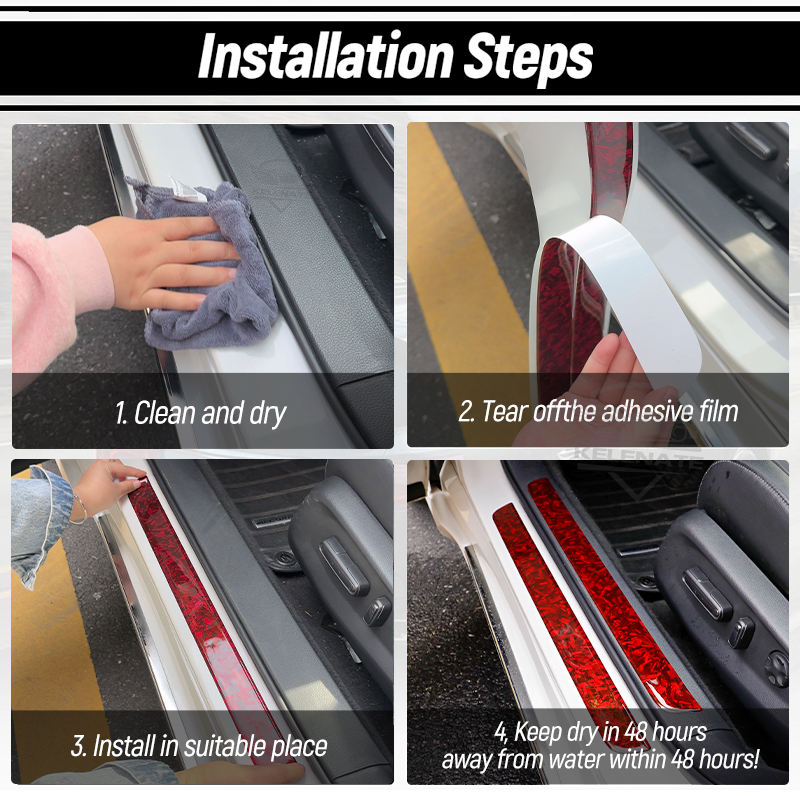 Installation Steps

1. Clean and dry

2. Tear offthe adhesive film

KELENATE

3. Install in suitable place

4, Keep dry in 48 hours away from water within 48 hours!