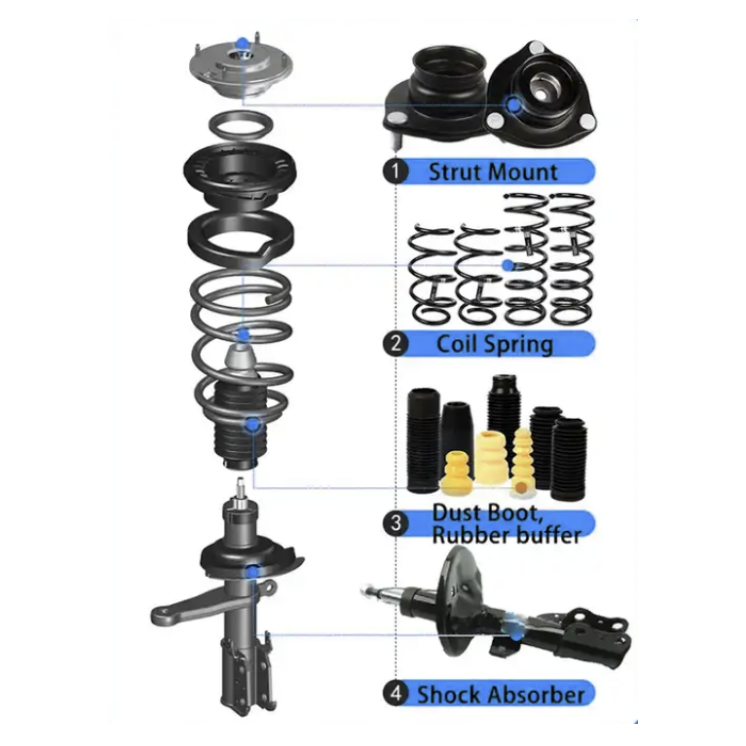 1 Strut Mount

2 Coil Spring

3 Dust Boot, Rubber buffer

4 Shock Absorber