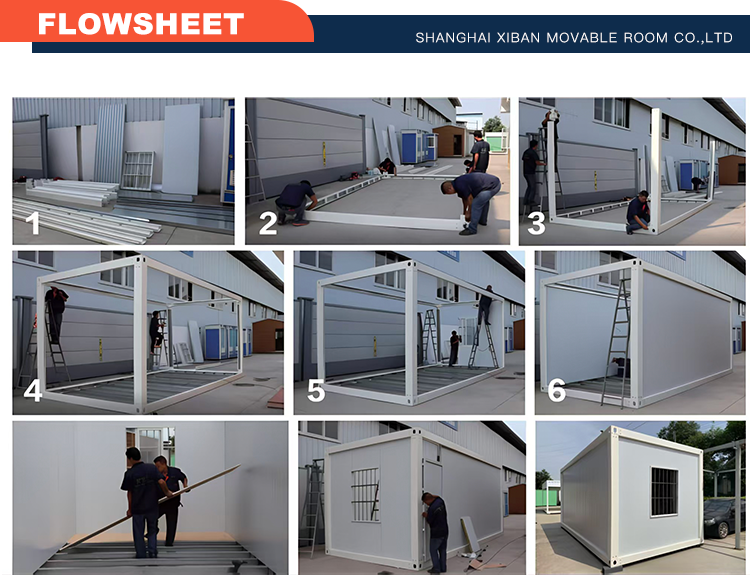 FLOWSHEET

SHANGHAI XIBAN MOVABLE ROOM CO.,LTD

1

2

3

4

5

6