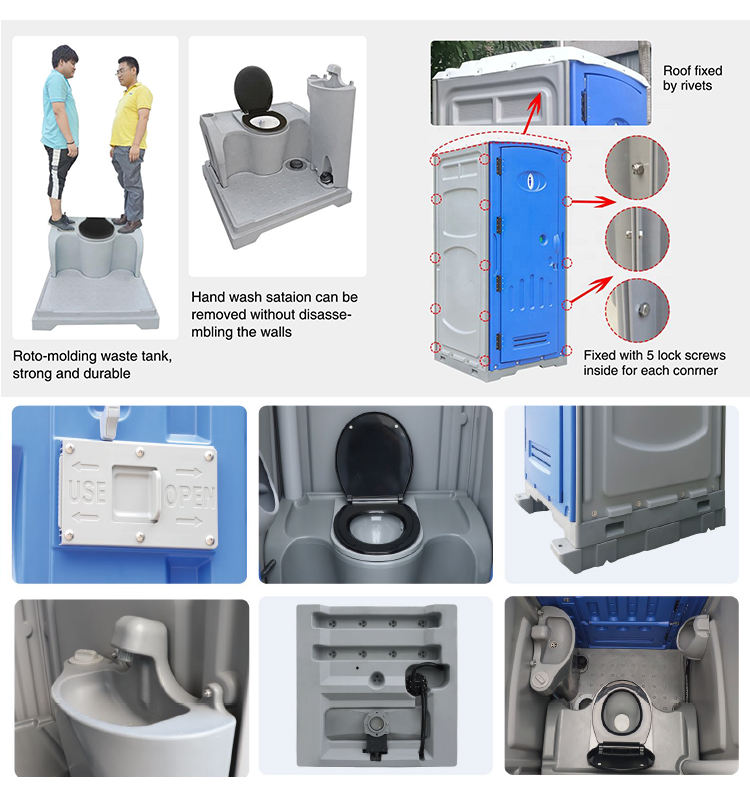 Roto-molding waste tank, strong and durable

Hand wash sataion can be removed without disassembling the walls

Roof fixed by rivets

Fixed with 5 lock screws inside for each conrner

USE

OPEN