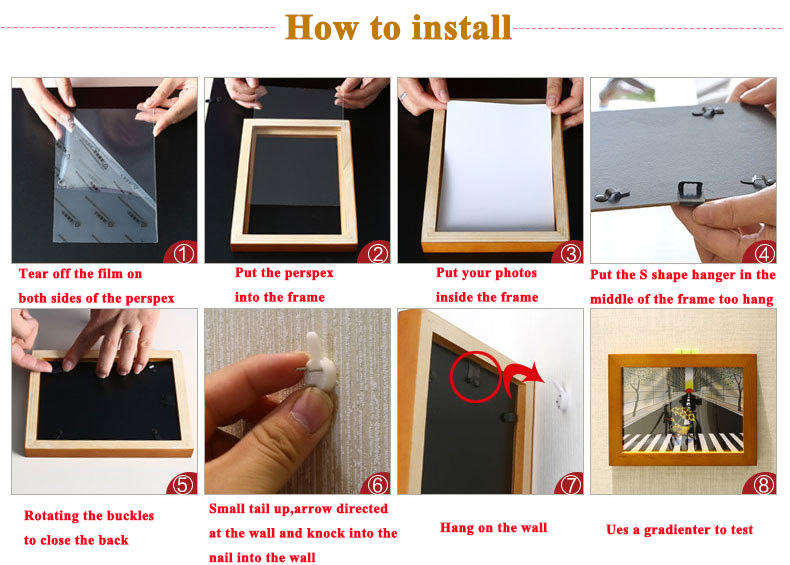 How to install

①
Tear off the film on both sides of the perspex

②
Put the perspex into the frame

③
Put your photos inside the frame

④
Put the S shape hanger in the middle of the frame too hang

⑤
Rotating the buckles to close the back

⑥
Small tail up,arrow directed at the wall and knock into the nail into the wall

⑦
Hang on the wall

⑧
Ues a gradienter to test