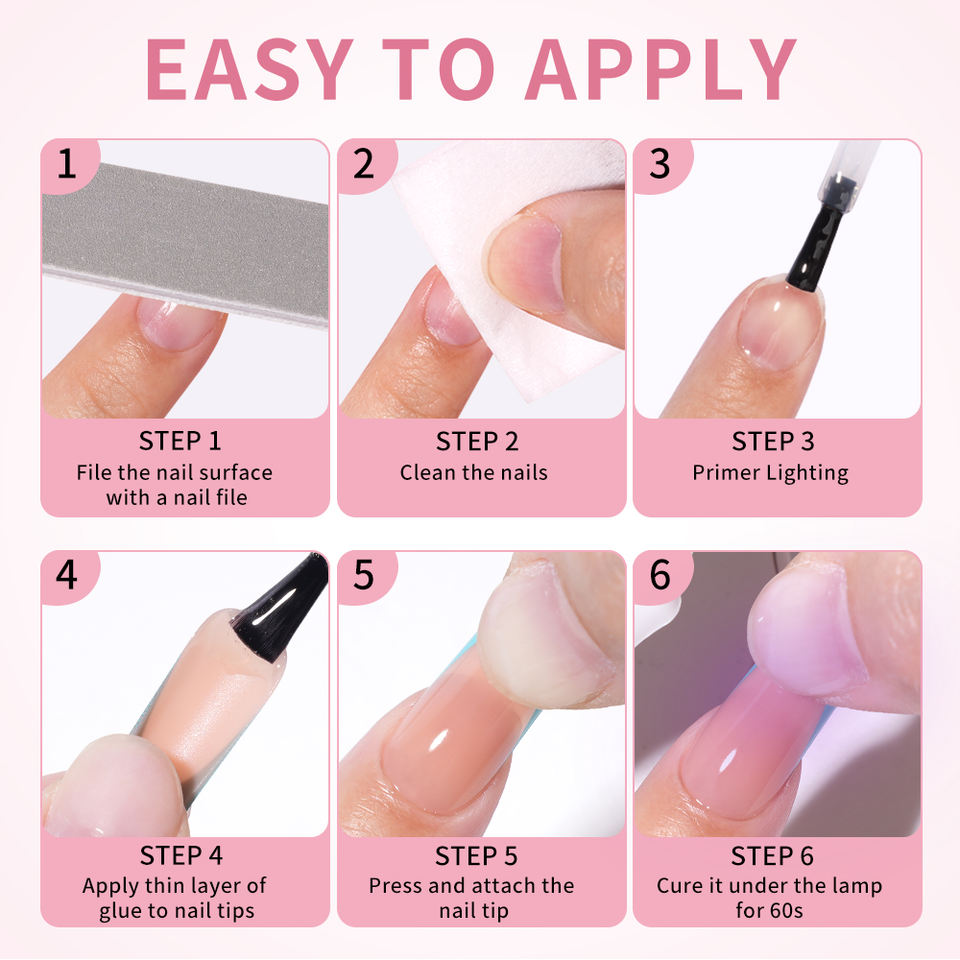 EASY TO APPLY

1
STEP 1
File the nail surface with a nail file

2
STEP 2
Clean the nails

3
STEP 3
Primer Lighting

4
STEP 4
Apply thin layer of glue to nail tips

5
STEP 5
Press and attach the nail tip

6
STEP 6
Cure it under the lamp for 60s