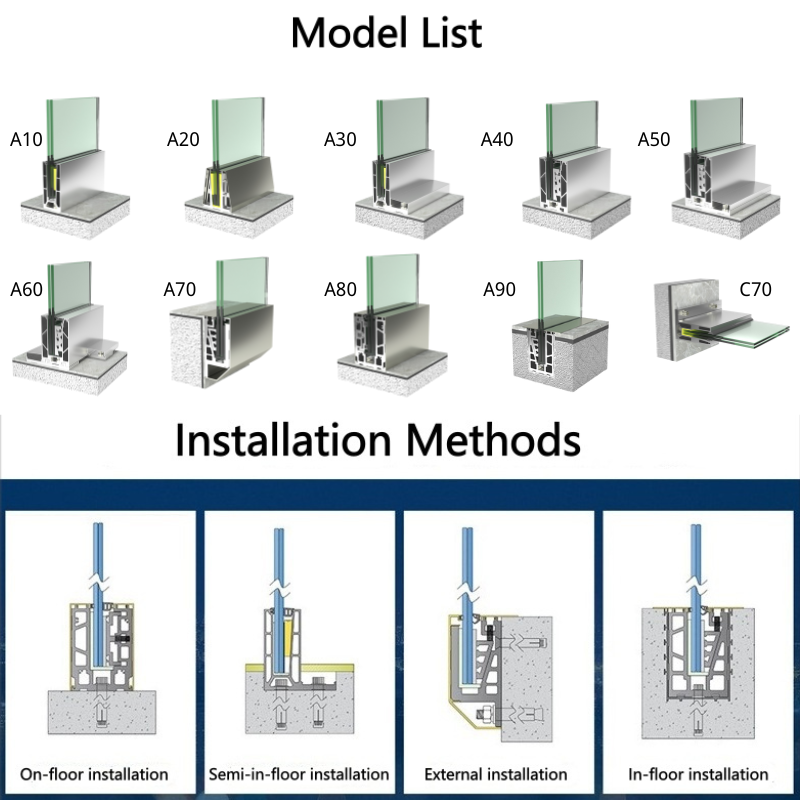 Model List

A10
A20
A30
A40
A50

A60
A70
A80
A90
C70

Installation Methods

On-floor installation
Semi-in-floor installation
External installation
In-floor installation