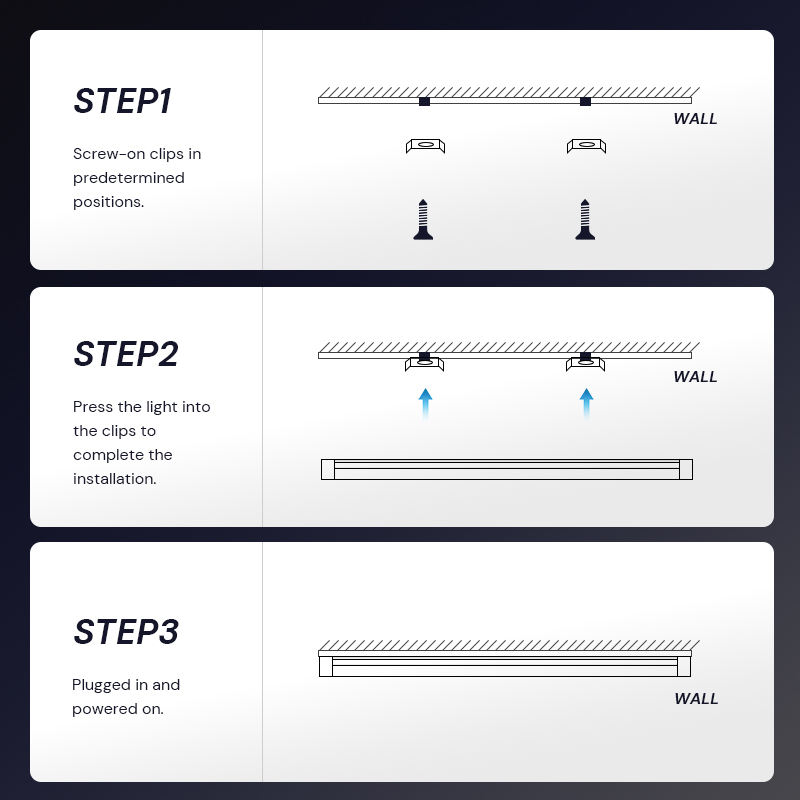 STEP1

Screw-on clips in predetermined positions.

WALL

STEP2

Press the light into the clips to complete the installation.

WALL

STEP3

Plugged in and powered on.

WALL