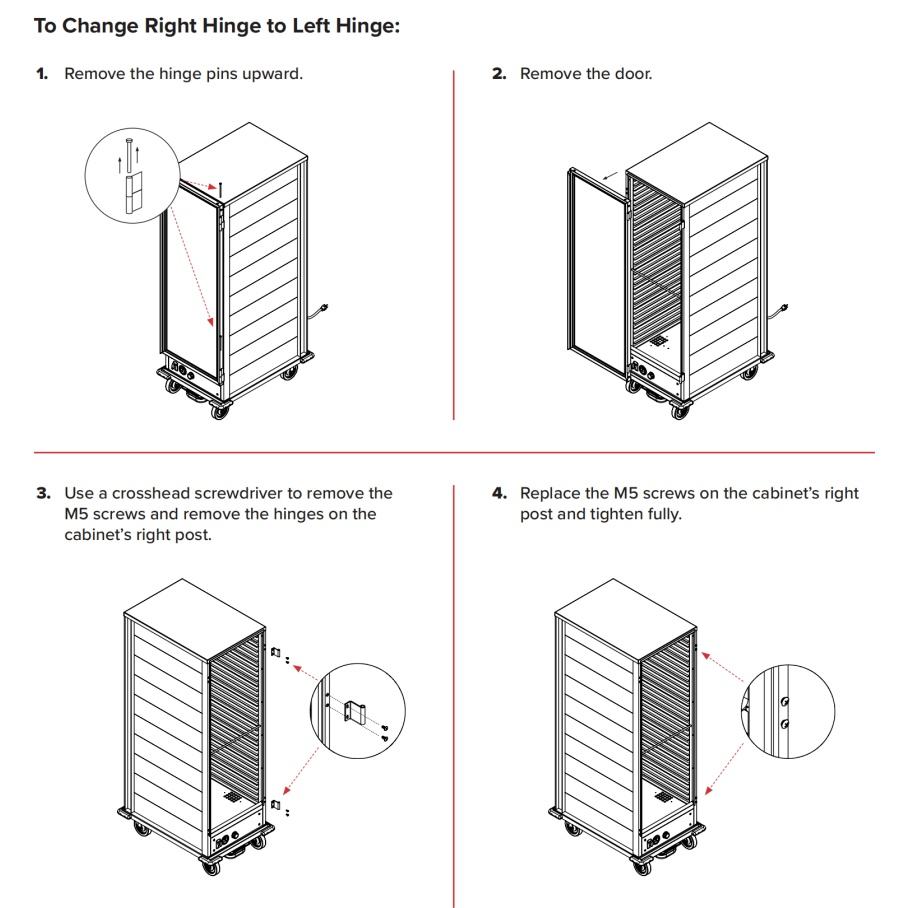 To Change Right Hinge to Left Hinge:

1. Remove the hinge pins upward.

2. Remove the door.

3. Use a crosshead screwdriver to remove the M5 screws and remove the hinges on the cabinet's right post.

4. Replace the M5 screws on the cabinet's right post and tighten fully.