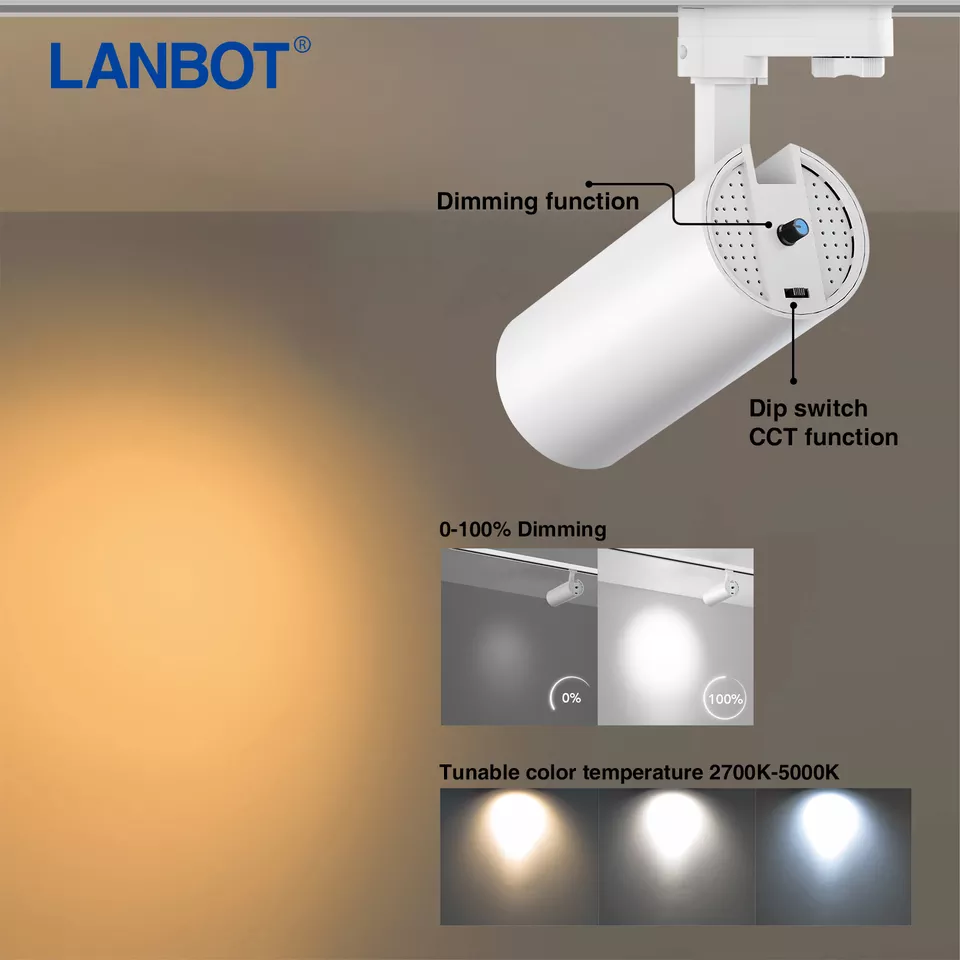 LANBOT®

Dimming function

Dip switch
CCT function

0-100% Dimming

0%

100%

Tunable color temperature 2700K-5000K