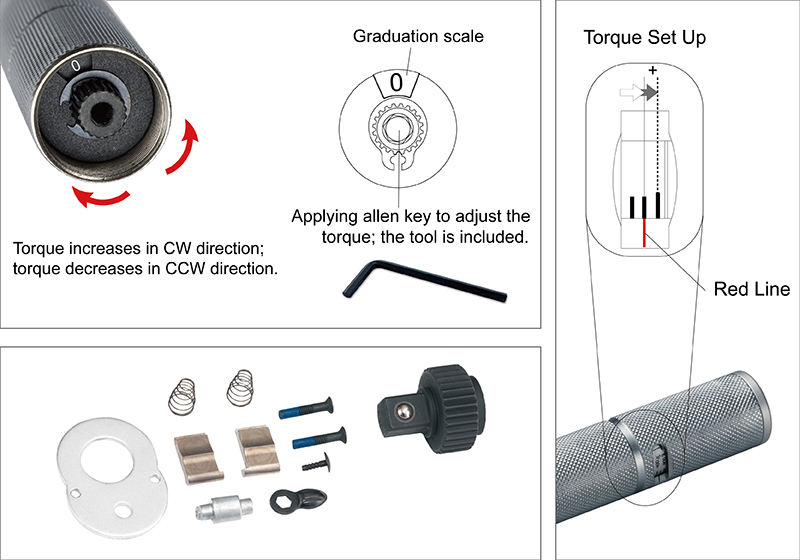 0

Graduation scale

0

Applying allen key to adjust the torque; the tool is included.

Torque increases in CW direction; torque decreases in CCW direction.

Torque Set Up

+

Red Line