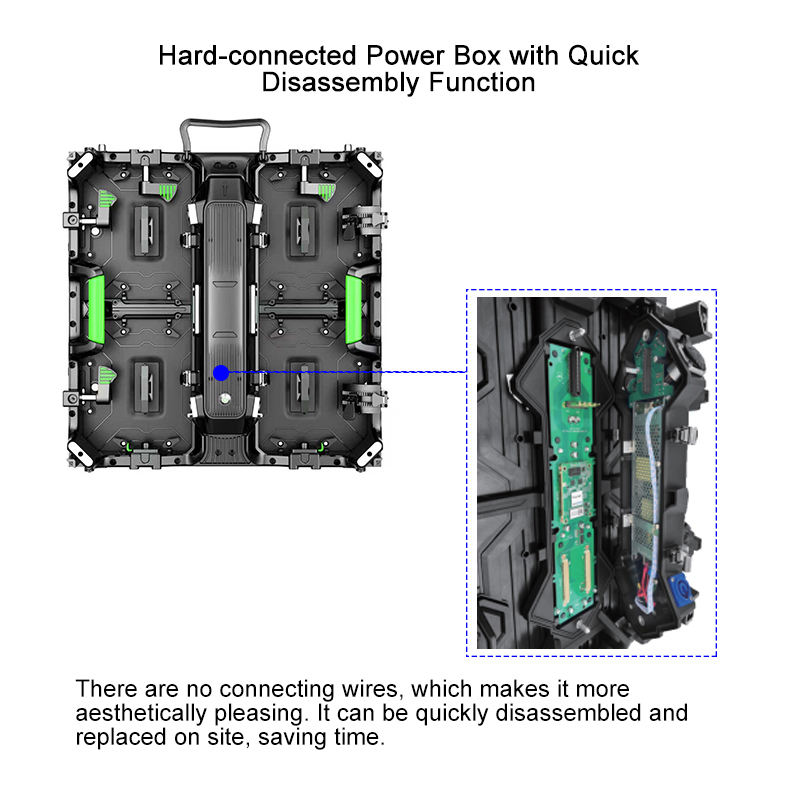 Hard-connected Power Box with Quick Disassembly Function

There are no connecting wires, which makes it more aesthetically pleasing. It can be quickly disassembled and replaced on site, saving time.