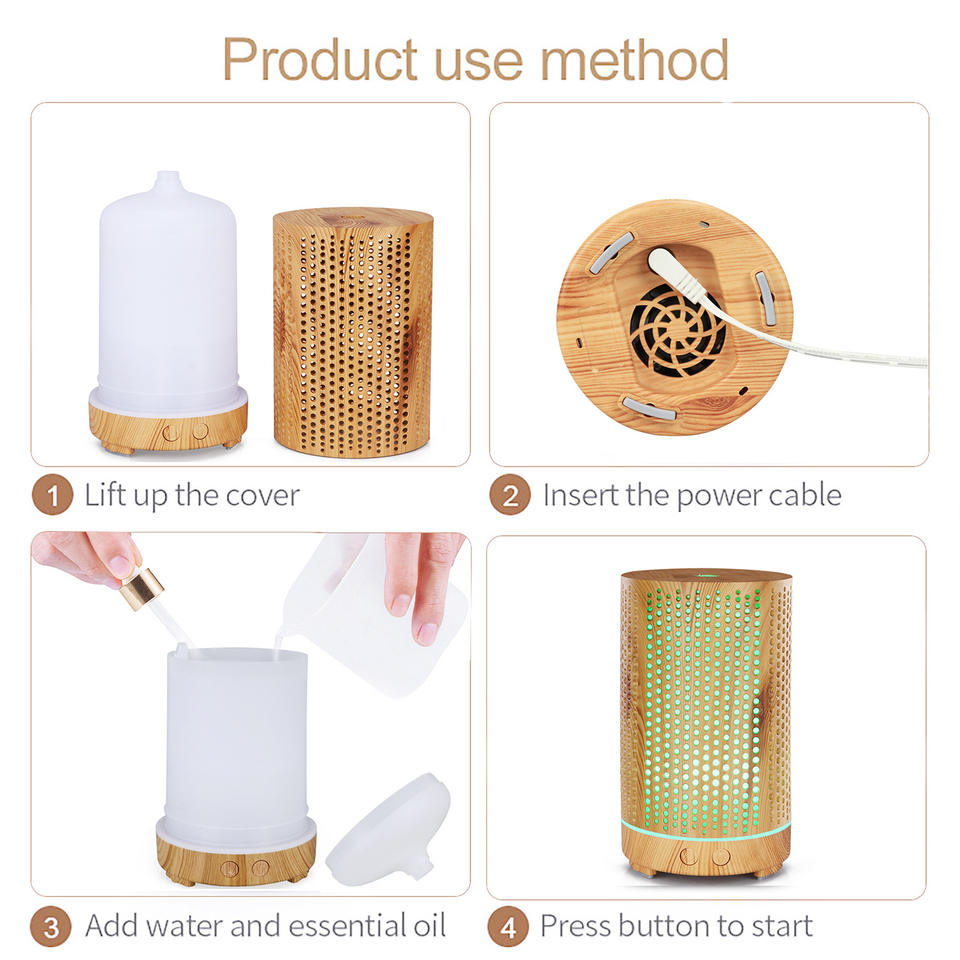 Product use method

1 Lift up the cover

2 Insert the power cable

3 Add water and essential oil

4 Press button to start