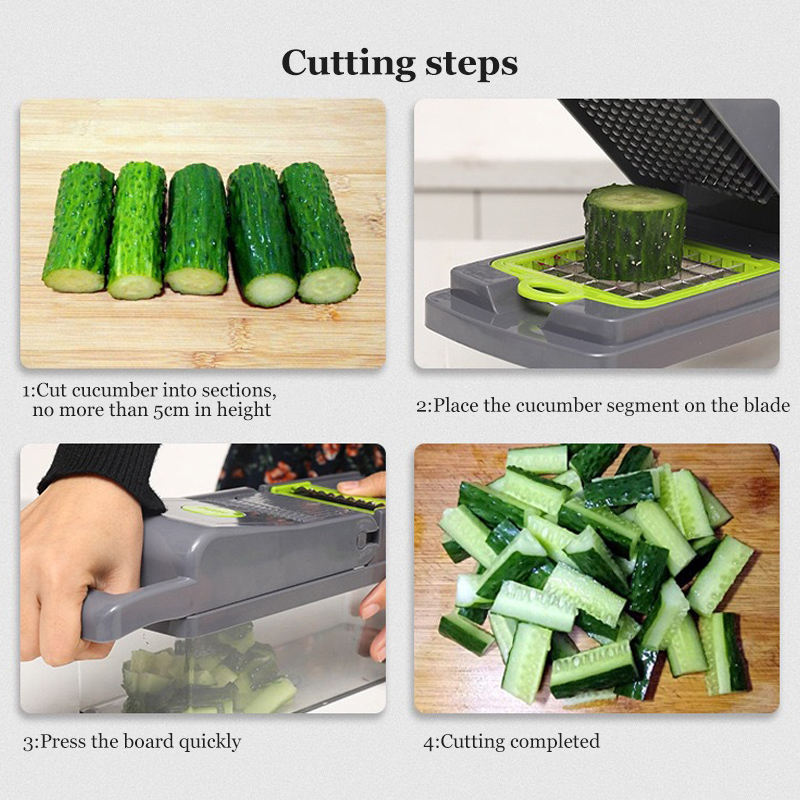 Cutting steps

1:Cut cucumber into sections, no more than 5cm in height

2:Place the cucumber segment on the blade

3:Press the board quickly

4:Cutting completed