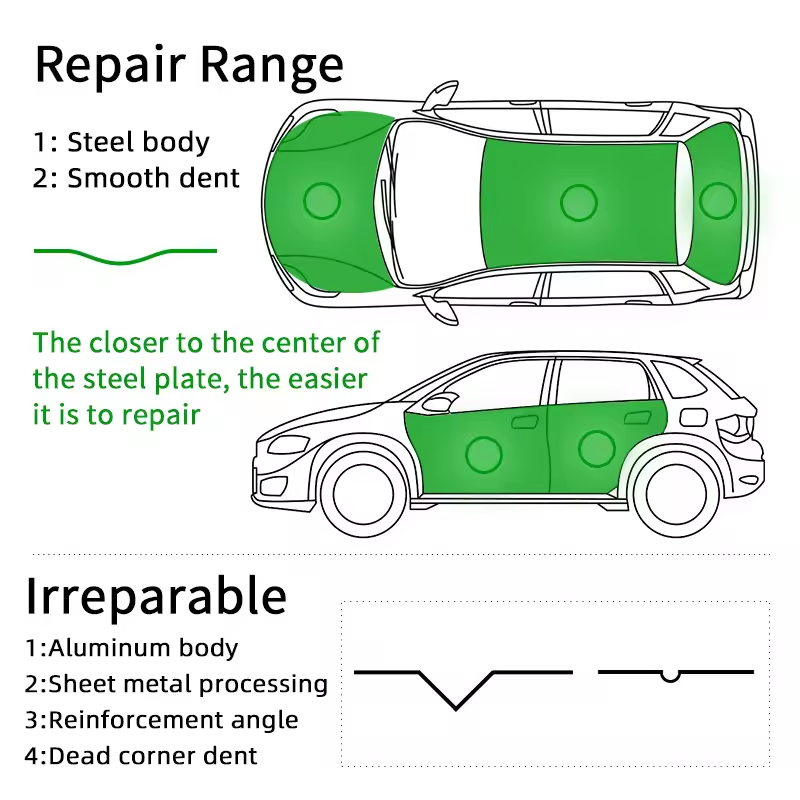 Repair Range

1: Steel body
2: Smooth dent

The closer to the center of the steel plate, the easier it is to repair

Irreparable

1:Aluminum body
2:Sheet metal processing
3:Reinforcement angle
4:Dead corner dent