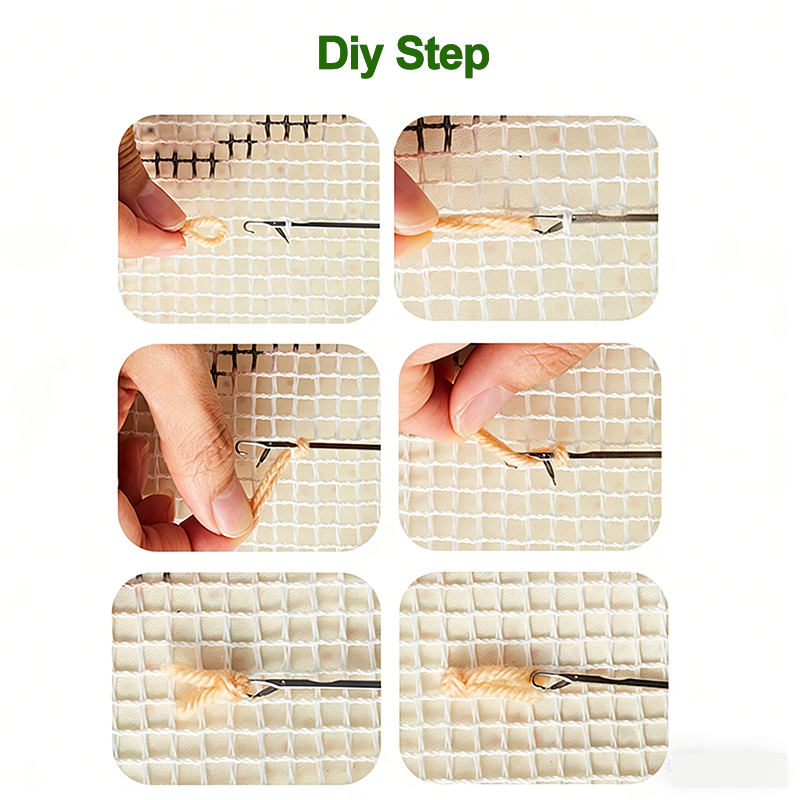 Diy Step