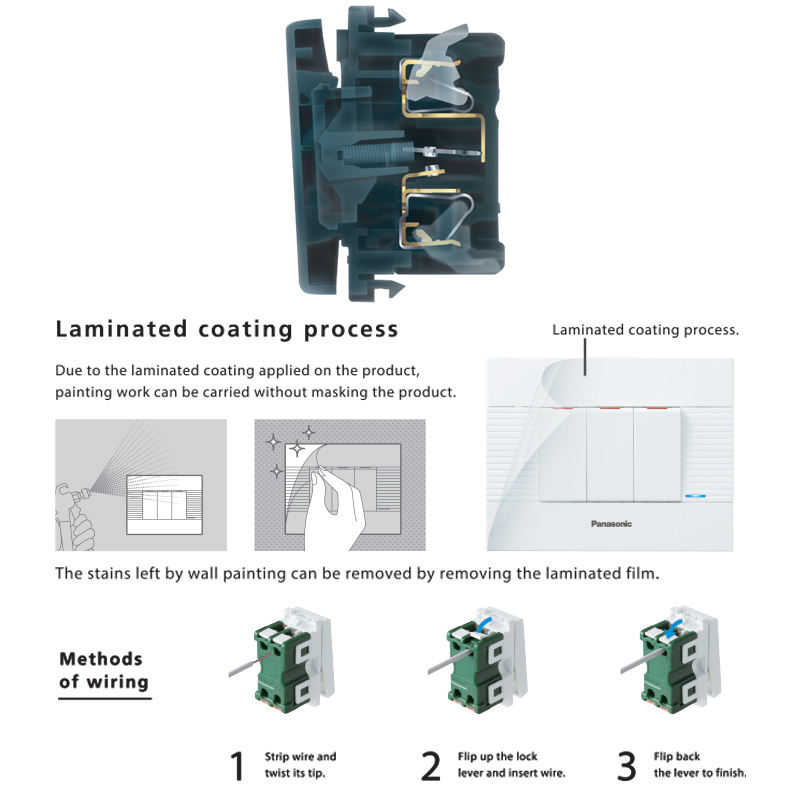 Laminated coating process

Due to the laminated coating applied on the product, painting work can be carried without masking the product.

Laminated coating process.

Panasonic

The stains left by wall painting can be removed by removing the laminated film.

Methods of wiring

1 Strip wire and twist its tip.

2 Flip up the lock lever and insert wire.

3 Flip back the lever to finish.