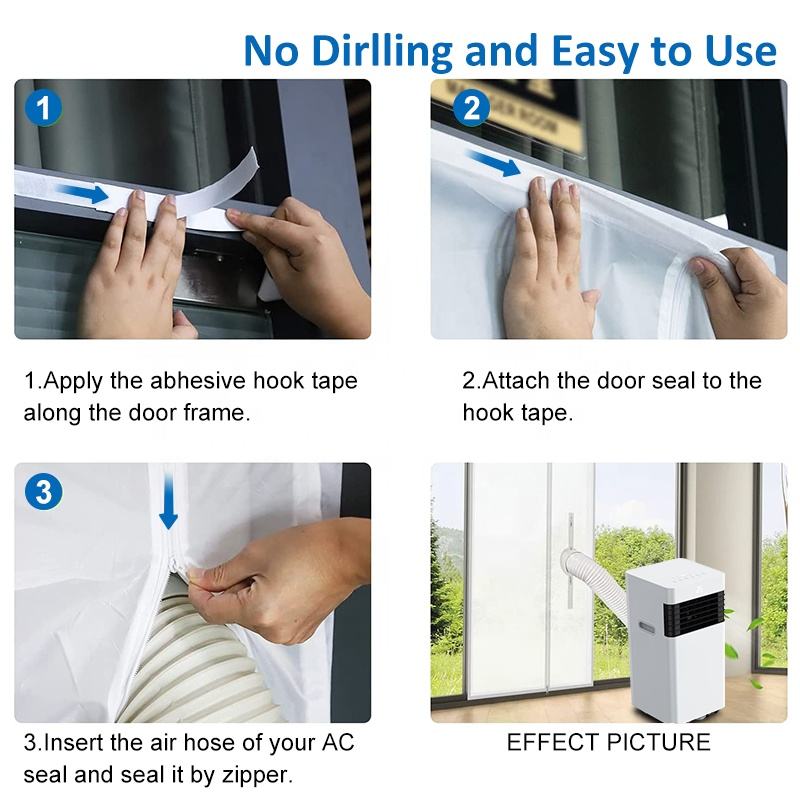 No Dirlling and Easy to Use

1

2

1.Apply the abhesive hook tape along the door frame.

2.Attach the door seal to the hook tape.

3

3.Insert the air hose of your AC seal and seal it by zipper.

EFFECT PICTURE